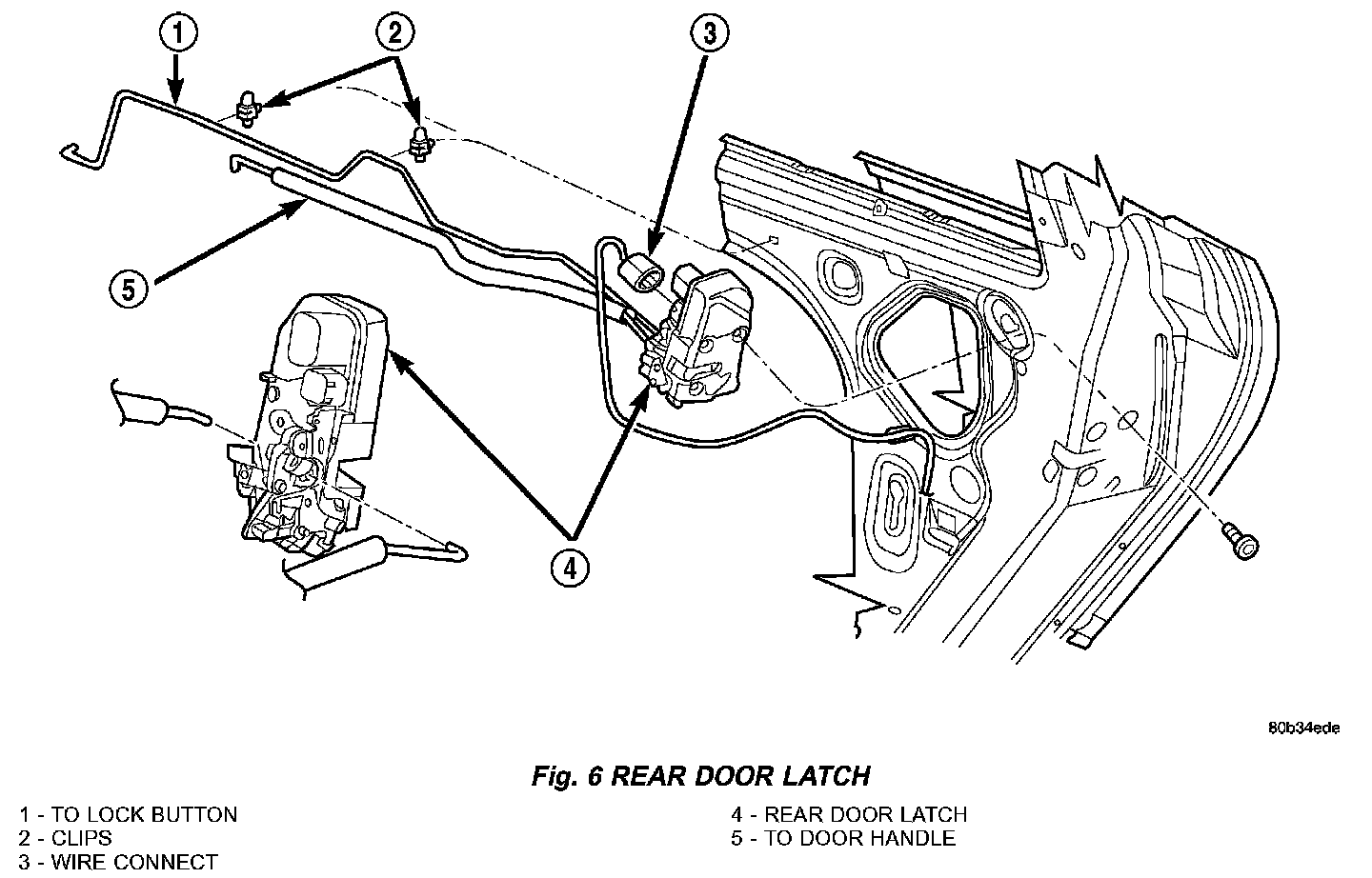 1
2
3
5
4

80b34ede

Fig. 6 REAR DOOR LATCH

1 - TO LOCK BUTTON
2 - CLIPS
3 - WIRE CONNECT

4 - REAR DOOR LATCH
5 - TO DOOR HANDLE