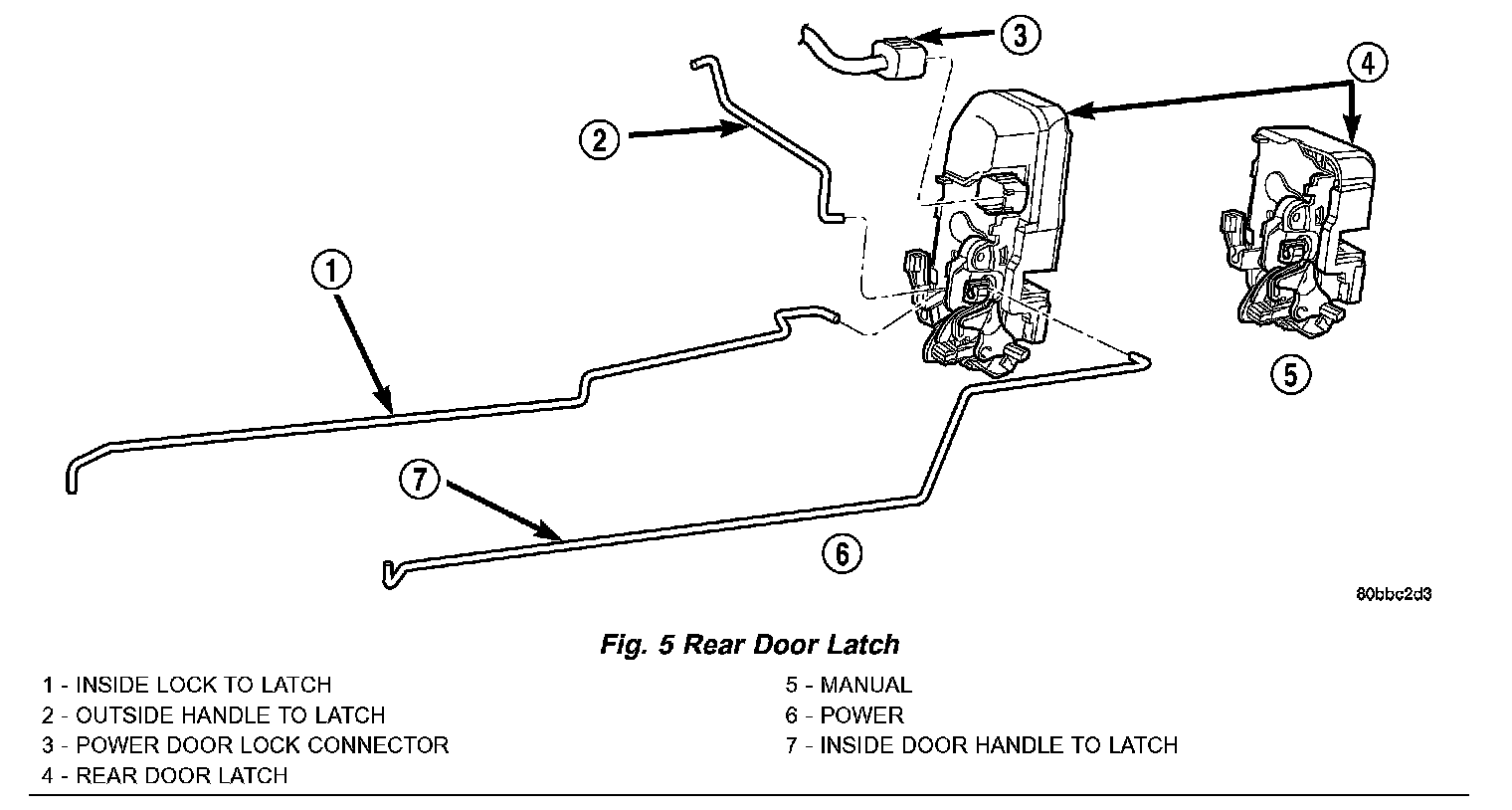 3

4

2

1

5

7

6

80bbc2d3

Fig. 5 Rear Door Latch

1 - INSIDE LOCK TO LATCH
2 - OUTSIDE HANDLE TO LATCH
3 - POWER DOOR LOCK CONNECTOR
4 - REAR DOOR LATCH

5 - MANUAL
6 - POWER
7 - INSIDE DOOR HANDLE TO LATCH