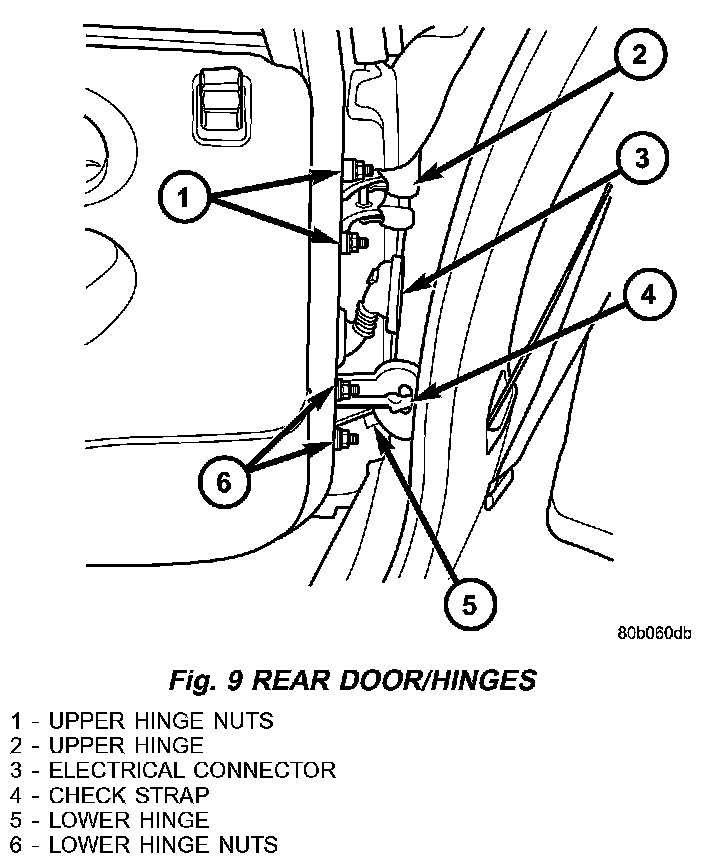 2

3

1

4

6

5

80b060db

Fig. 9 REAR DOOR/HINGES

1 - UPPER HINGE NUTS
2 - UPPER HINGE
3 - ELECTRICAL CONNECTOR
4 - CHECK STRAP
5 - LOWER HINGE
6 - LOWER HINGE NUTS