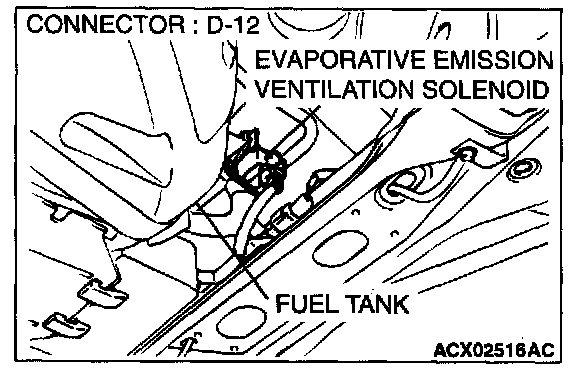 CONNECTOR : D-12

EVAPORATIVE EMISSION VENTILATION SOLENOID

FUEL TANK

ACX02516AC