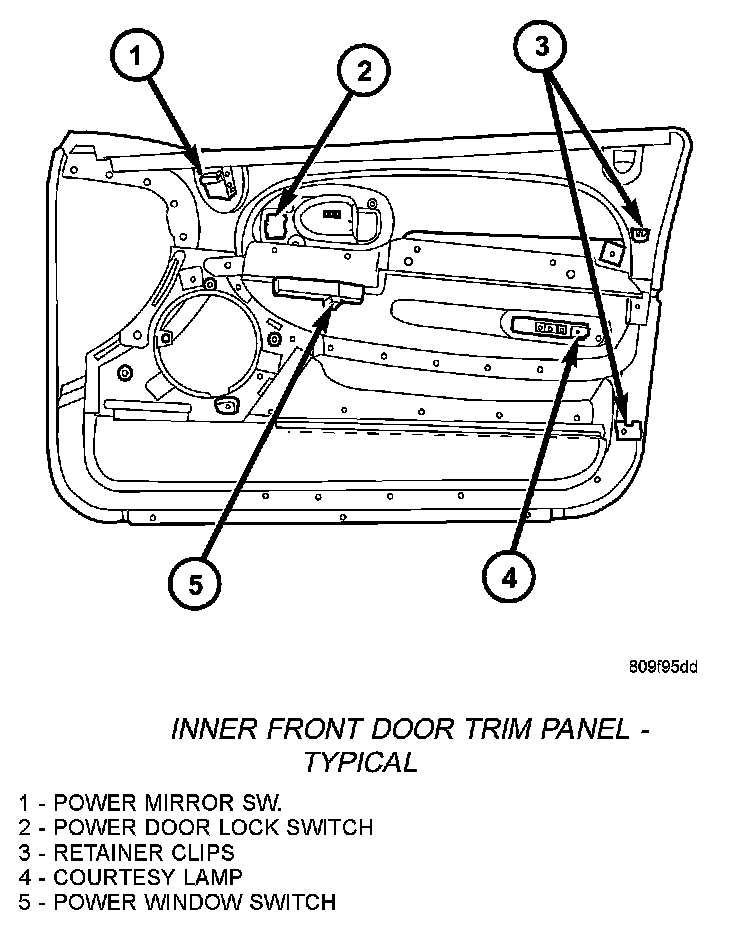 1

2

3

5

4

809f95dd

INNER FRONT DOOR TRIM PANEL - TYPICAL

1 - POWER MIRROR SW.
2 - POWER DOOR LOCK SWITCH
3 - RETAINER CLIPS
4 - COURTESY LAMP
5 - POWER WINDOW SWITCH