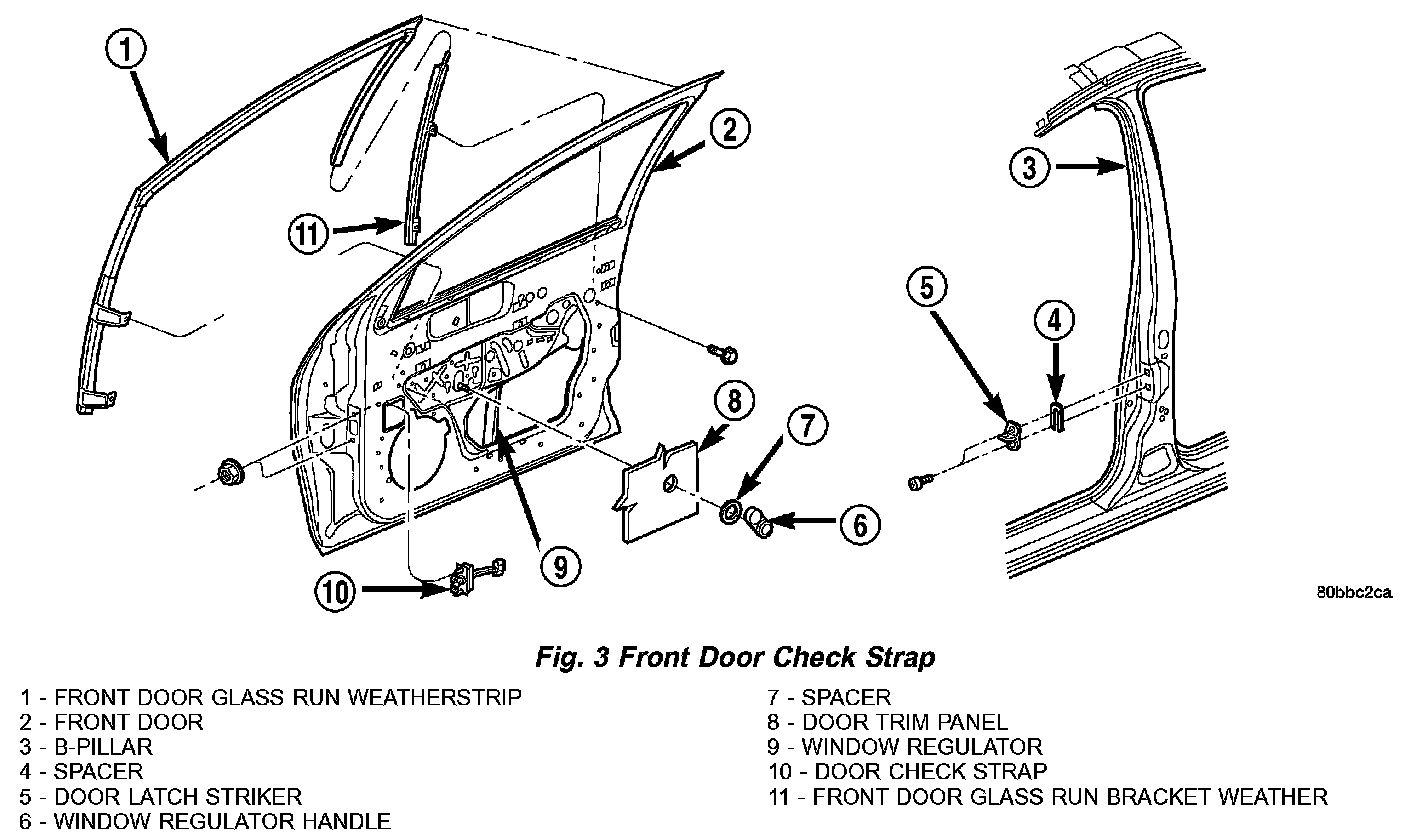 1
2
11
3
5
4
8
7
6
9
10
80bbc2ca

Fig. 3 Front Door Check Strap

1 - FRONT DOOR GLASS RUN WEATHERSTRIP
2 - FRONT DOOR
3 - B-PILLAR
4 - SPACER
5 - DOOR LATCH STRIKER
6 - WINDOW REGULATOR HANDLE

7 - SPACER
8 - DOOR TRIM PANEL
9 - WINDOW REGULATOR
10 - DOOR CHECK STRAP
11 - FRONT DOOR GLASS RUN BRACKET WEATHER