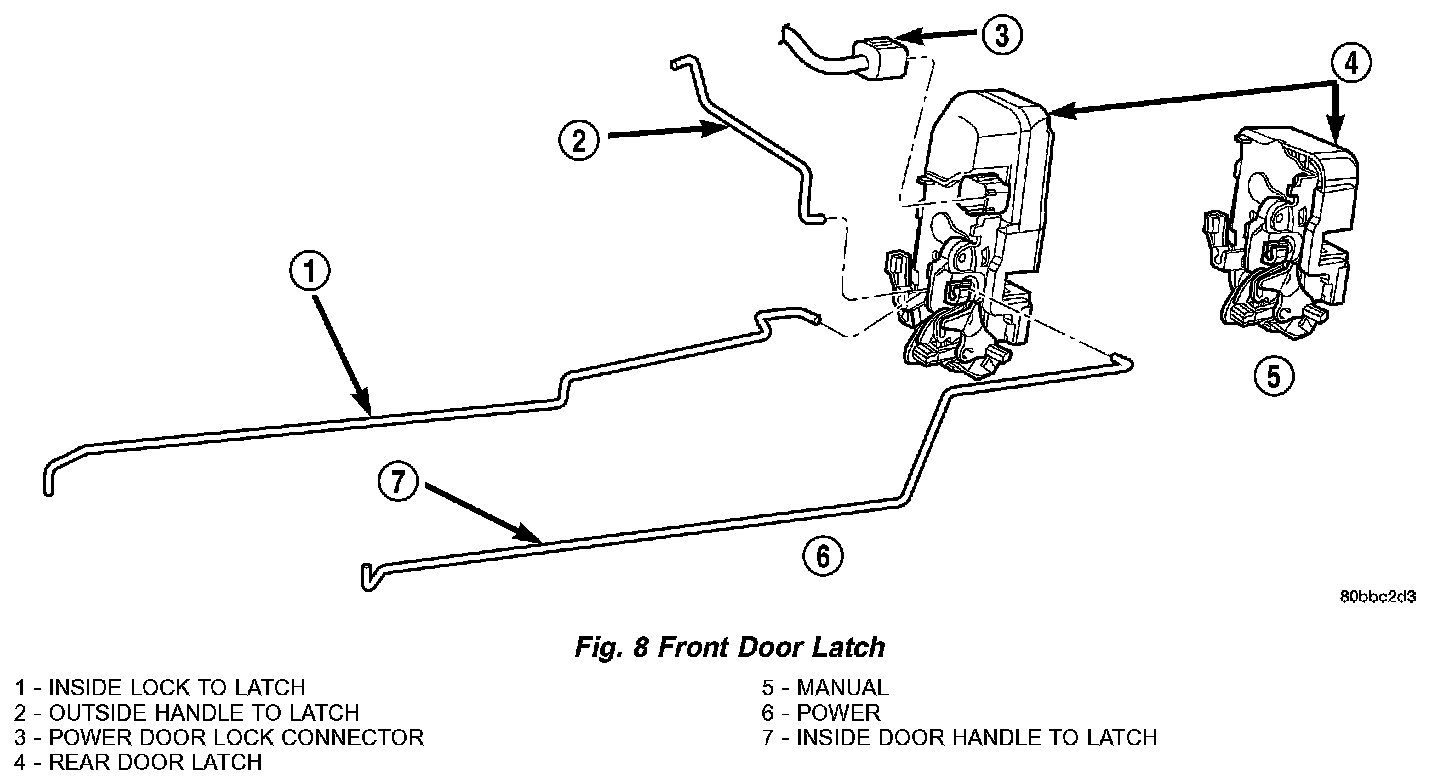 3

4

2

1

5

7

6

80bbc2d3

Fig. 8 Front Door Latch

1 - INSIDE LOCK TO LATCH
2 - OUTSIDE HANDLE TO LATCH
3 - POWER DOOR LOCK CONNECTOR
4 - REAR DOOR LATCH

5 - MANUAL
6 - POWER
7 - INSIDE DOOR HANDLE TO LATCH