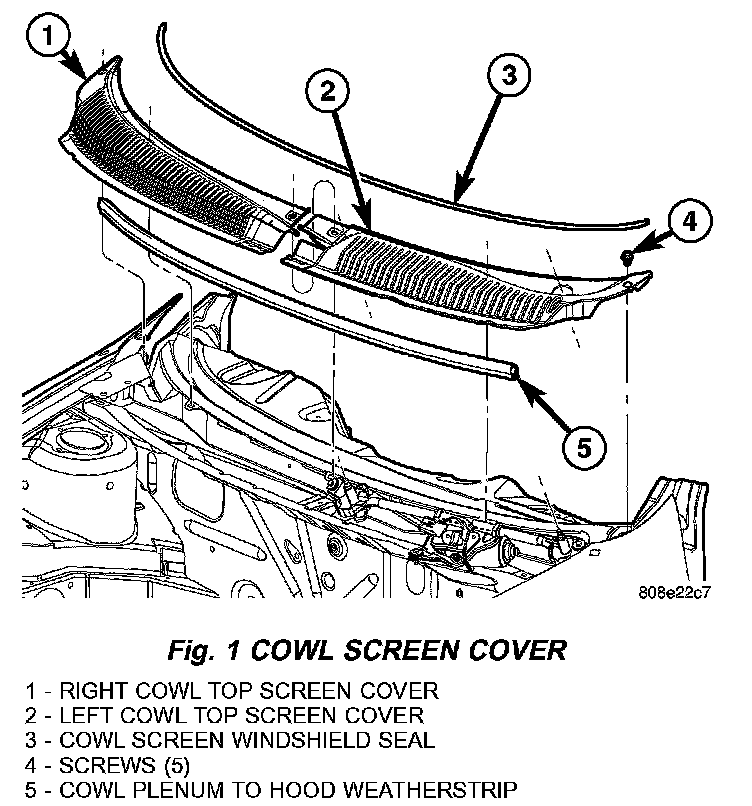 1
2
3
4
5
808e22c7

Fig. 1 COWL SCREEN COVER

1 - RIGHT COWL TOP SCREEN COVER
2 - LEFT COWL TOP SCREEN COVER
3 - COWL SCREEN WINDSHIELD SEAL
4 - SCREWS (5)
5 - COWL PLENUM TO HOOD WEATHERSTRIP