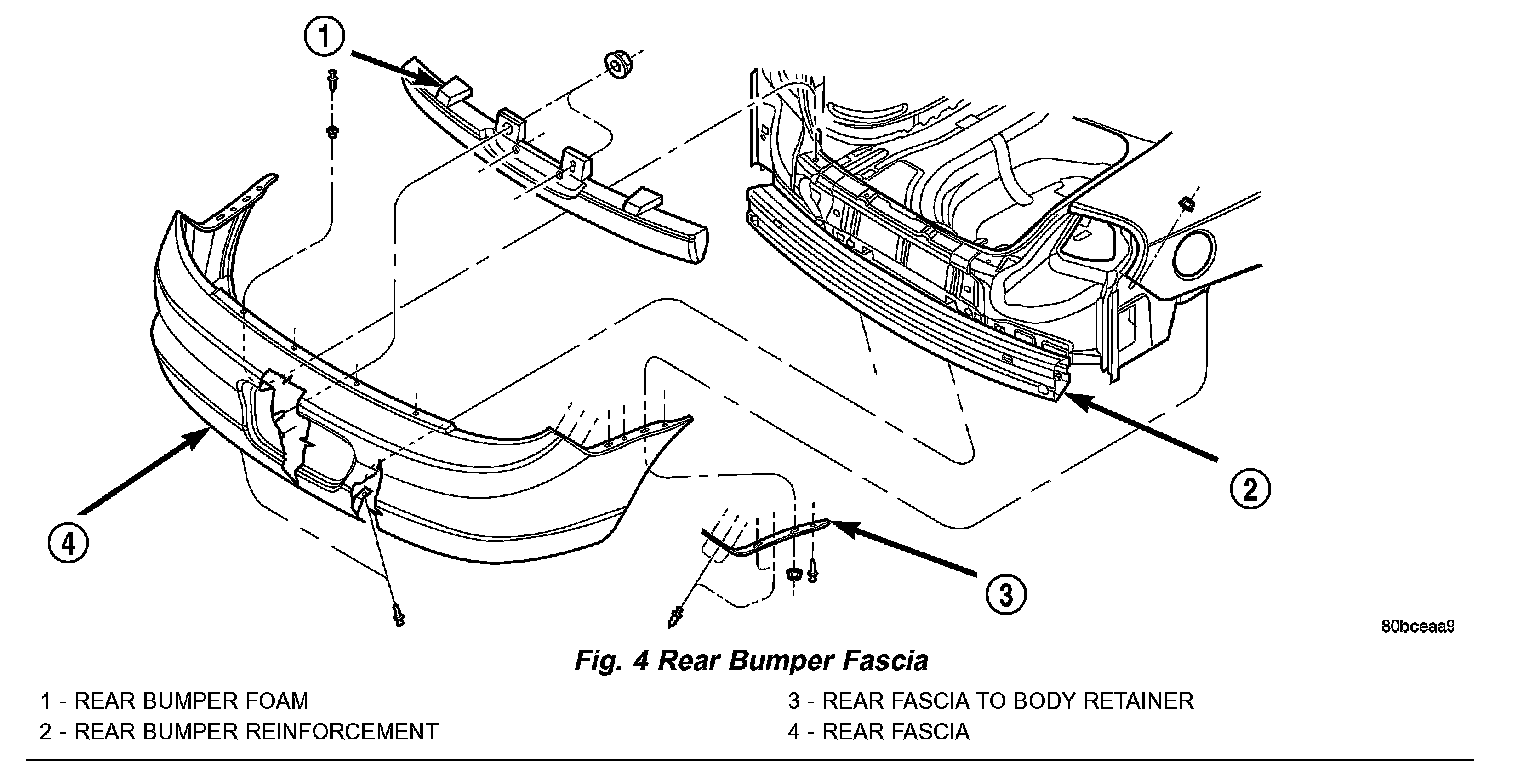 1

2

4

3

80bceaa9

Fig. 4 Rear Bumper Fascia

1 - REAR BUMPER FOAM
2 - REAR BUMPER REINFORCEMENT

3 - REAR FASCIA TO BODY RETAINER
4 - REAR FASCIA