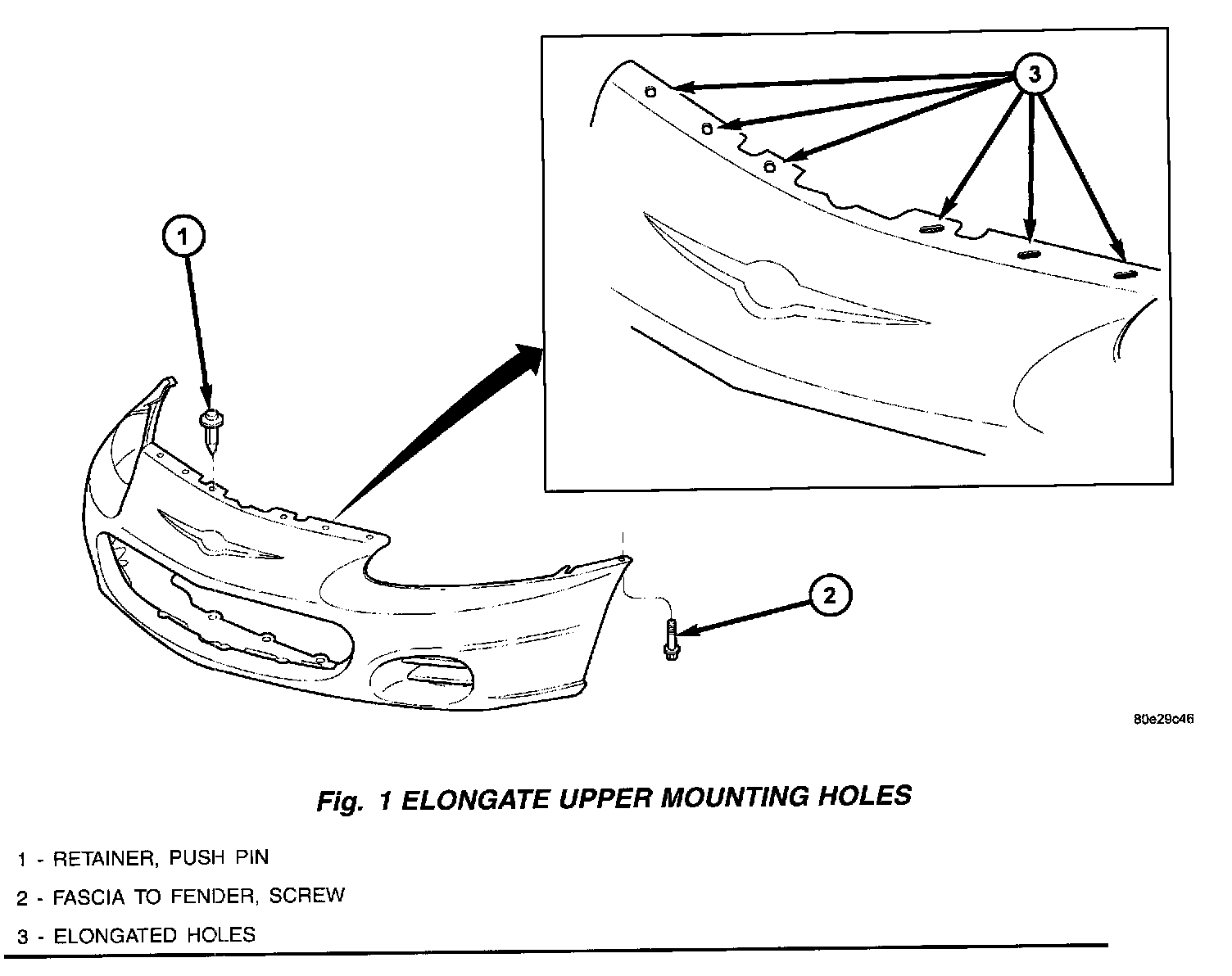 3

1

2

80e29c46

Fig. 1 ELONGATE UPPER MOUNTING HOLES

1 - RETAINER, PUSH PIN
2 - FASCIA TO FENDER, SCREW
3 - ELONGATED HOLES