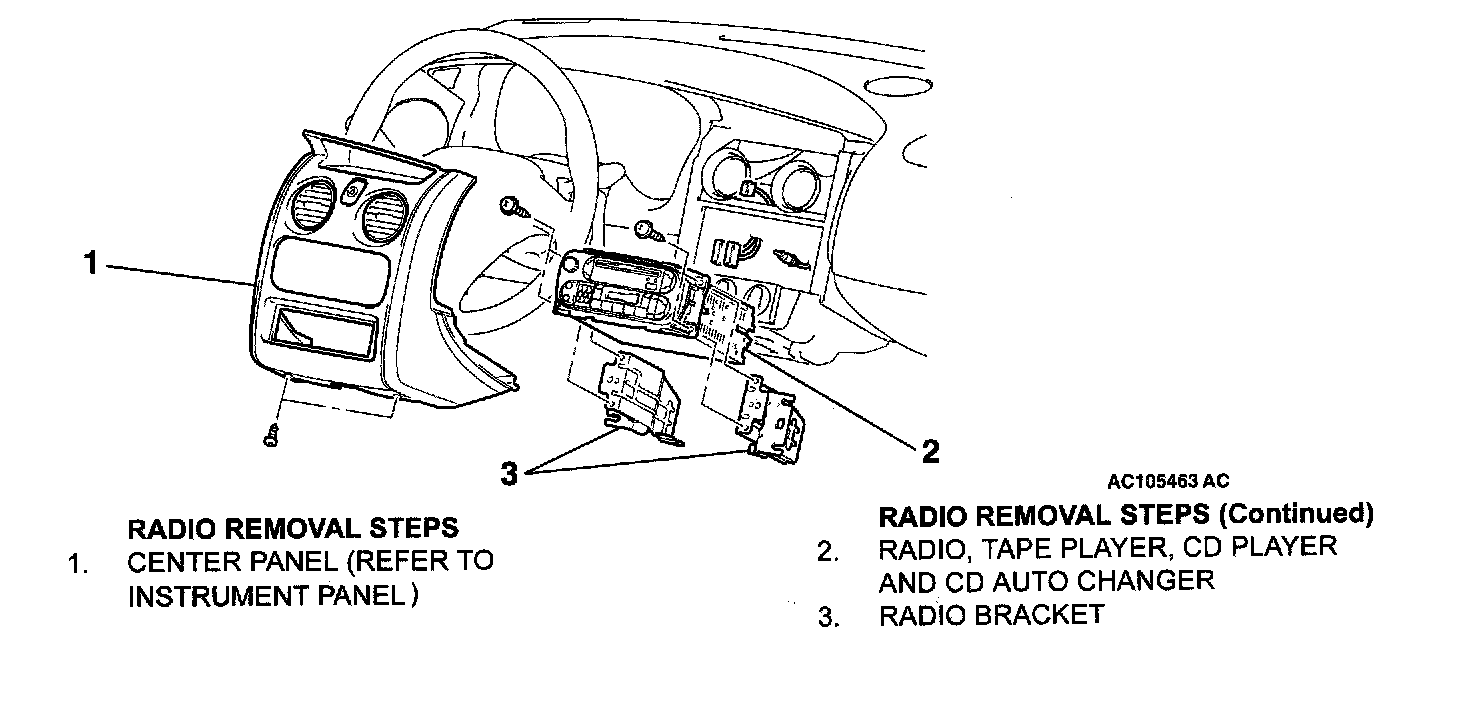 1

2

3

AC105463 AC

RADIO REMOVAL STEPS
1. CENTER PANEL (REFER TO INSTRUMENT PANEL )

RADIO REMOVAL STEPS (Continued)
2. RADIO, TAPE PLAYER, CD PLAYER AND CD AUTO CHANGER
3. RADIO BRACKET