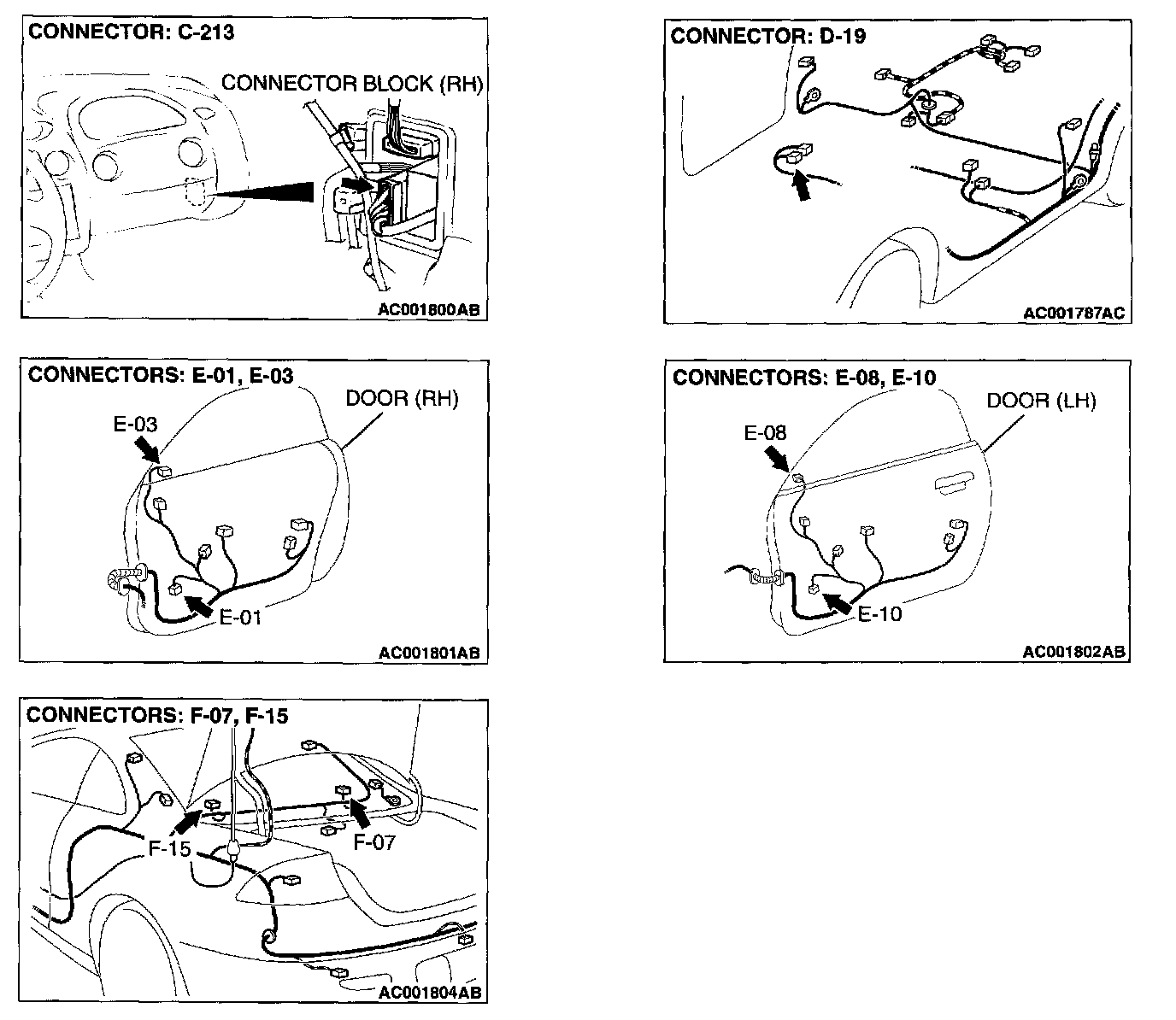 CONNECTOR: C-213
CONNECTOR BLOCK (RH)
AC001800AB

CONNECTOR: D-19
AC001787AC

CONNECTORS: E-01, E-03
DOOR (RH)
E-03
E-01
AC001801AB

CONNECTORS: E-08, E-10
DOOR (LH)
E-08
E-10
AC001802AB

CONNECTORS: F-07, F-15
F-15
F-07
AC001804AB