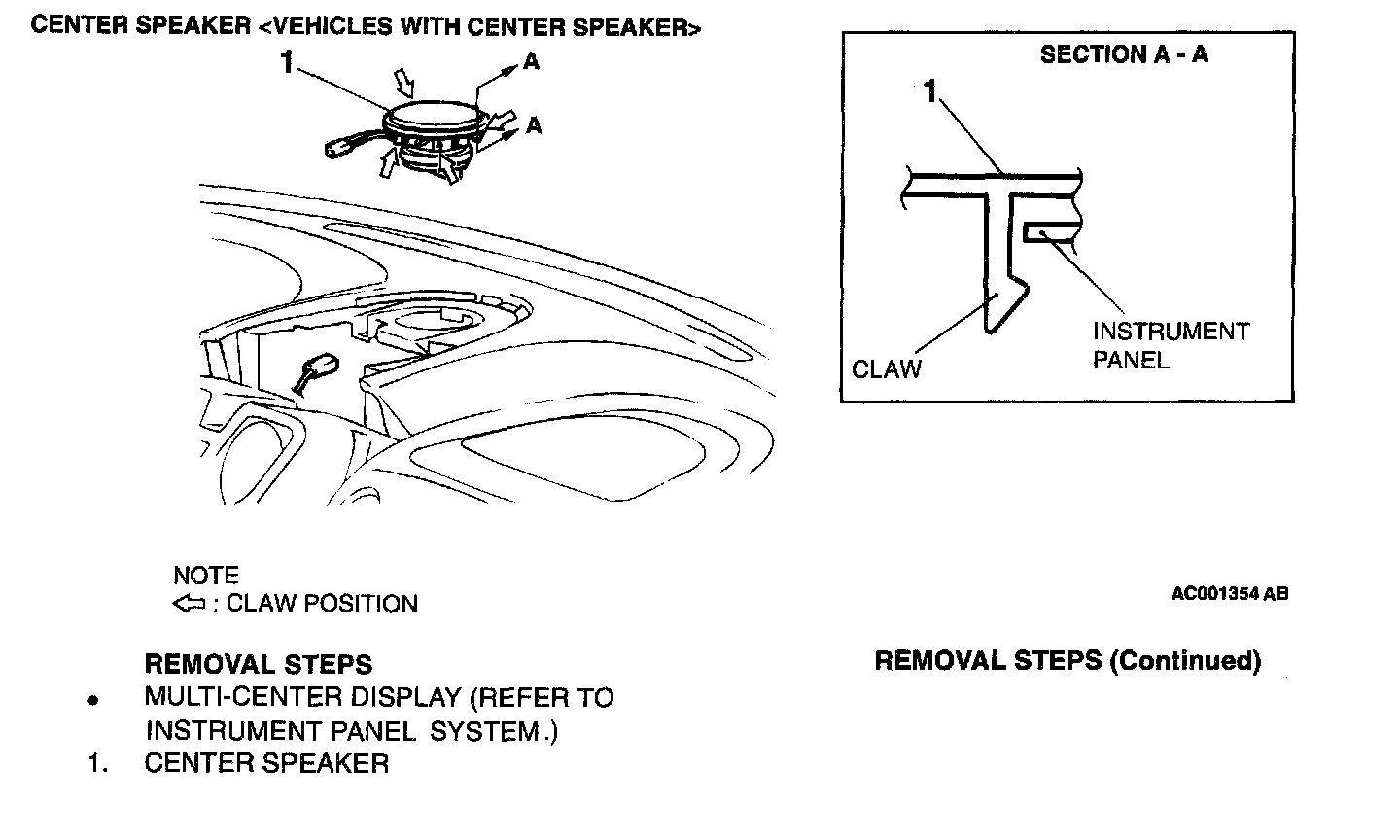 CENTER SPEAKER <VEHICLES WITH CENTER SPEAKER>

1

A

A

SECTION A - A

1

CLAW

INSTRUMENT PANEL

NOTE
⇦ : CLAW POSITION

AC001354 AB

REMOVAL STEPS
• MULTI-CENTER DISPLAY (REFER TO INSTRUMENT PANEL SYSTEM.)
1. CENTER SPEAKER

REMOVAL STEPS (Continued)