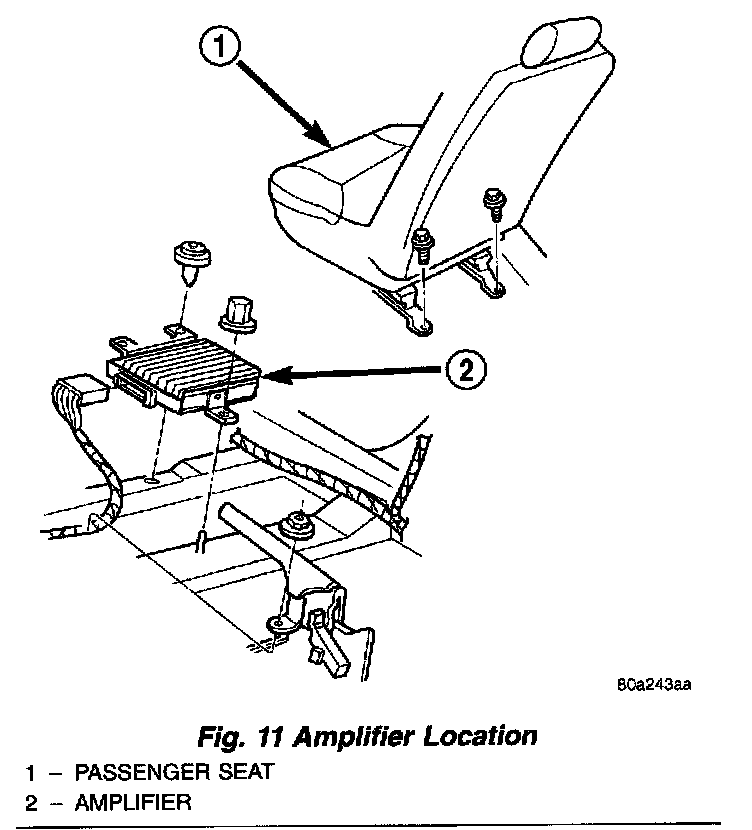 1

2

80a243aa

Fig. 11 Amplifier Location
1 – PASSENGER SEAT
2 – AMPLIFIER