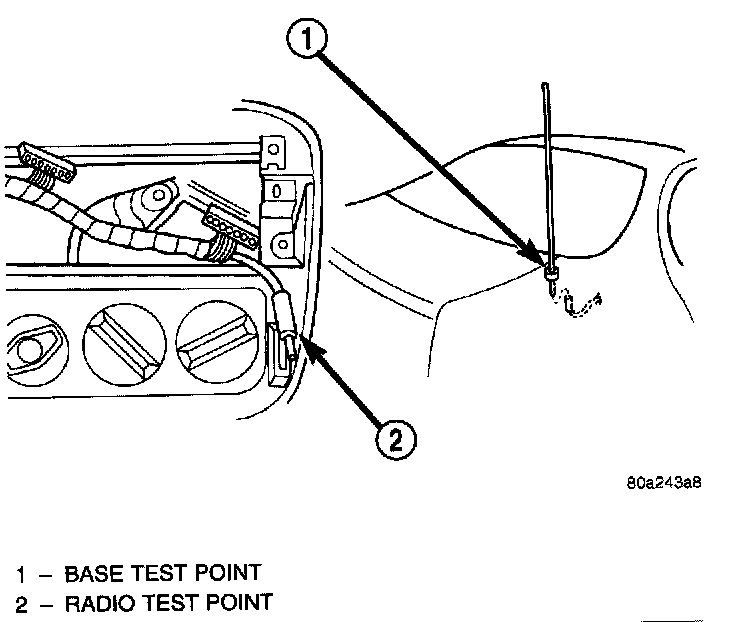 1

2

80a243a8

1 – BASE TEST POINT
2 – RADIO TEST POINT