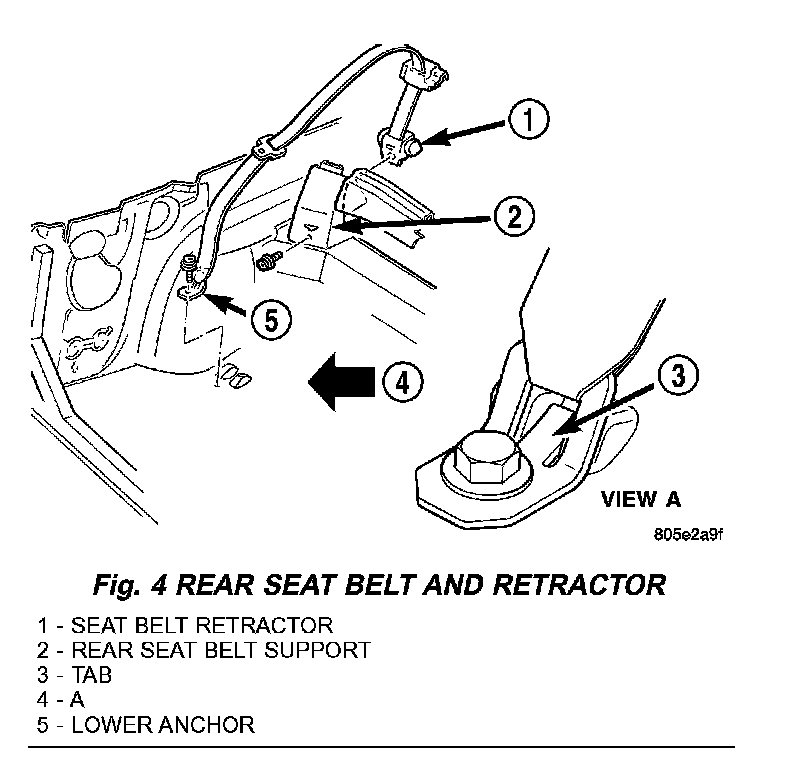 1
2
5
4
3
VIEW A
805e2a9f

Fig. 4 REAR SEAT BELT AND RETRACTOR

1 - SEAT BELT RETRACTOR
2 - REAR SEAT BELT SUPPORT
3 - TAB
4 - A
5 - LOWER ANCHOR