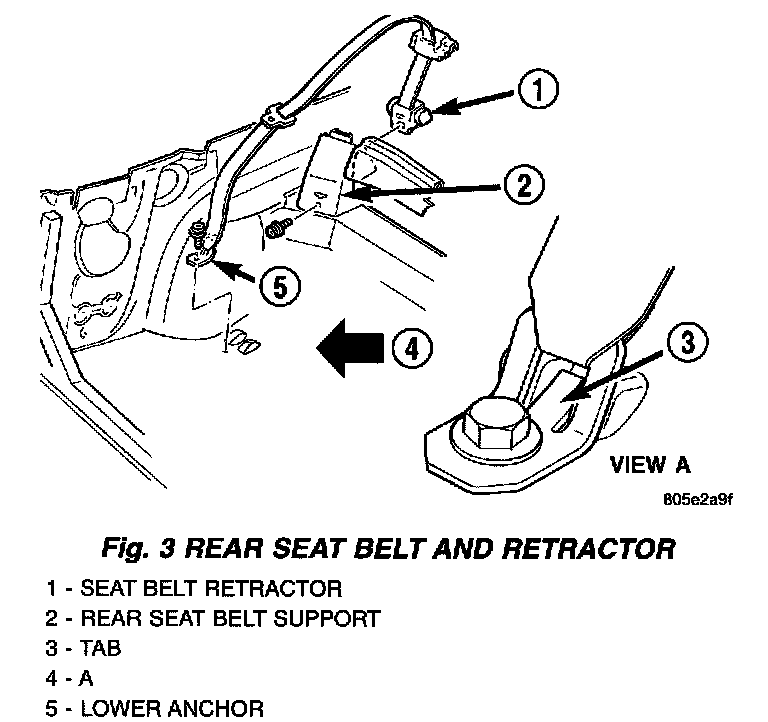 1
2
5
4
3
VIEW A
805e2a9f

Fig. 3 REAR SEAT BELT AND RETRACTOR

1 - SEAT BELT RETRACTOR
2 - REAR SEAT BELT SUPPORT
3 - TAB
4 - A
5 - LOWER ANCHOR