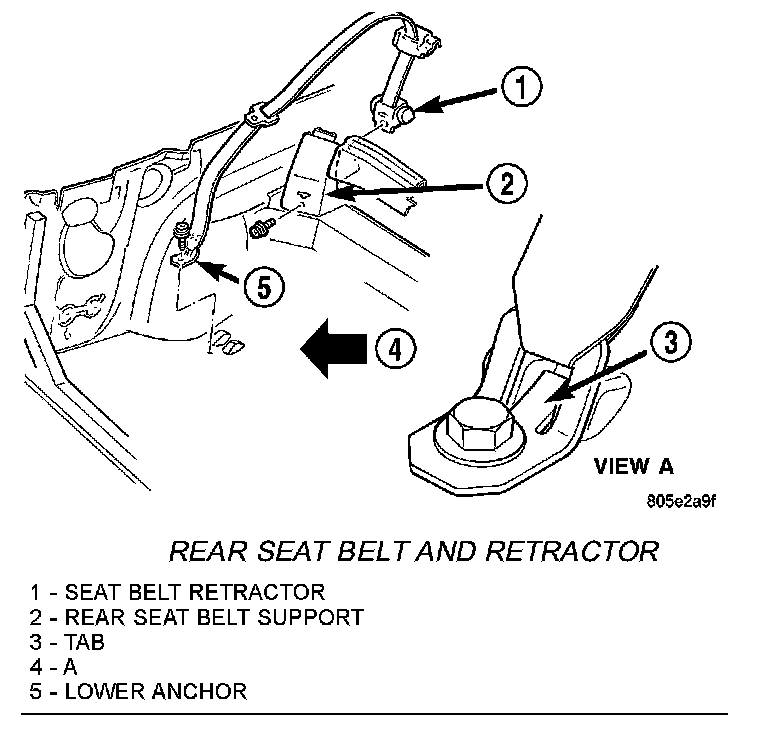 1
2
5
4
3
VIEW A
805e2a9f

REAR SEAT BELT AND RETRACTOR

1 - SEAT BELT RETRACTOR
2 - REAR SEAT BELT SUPPORT
3 - TAB
4 - A
5 - LOWER ANCHOR