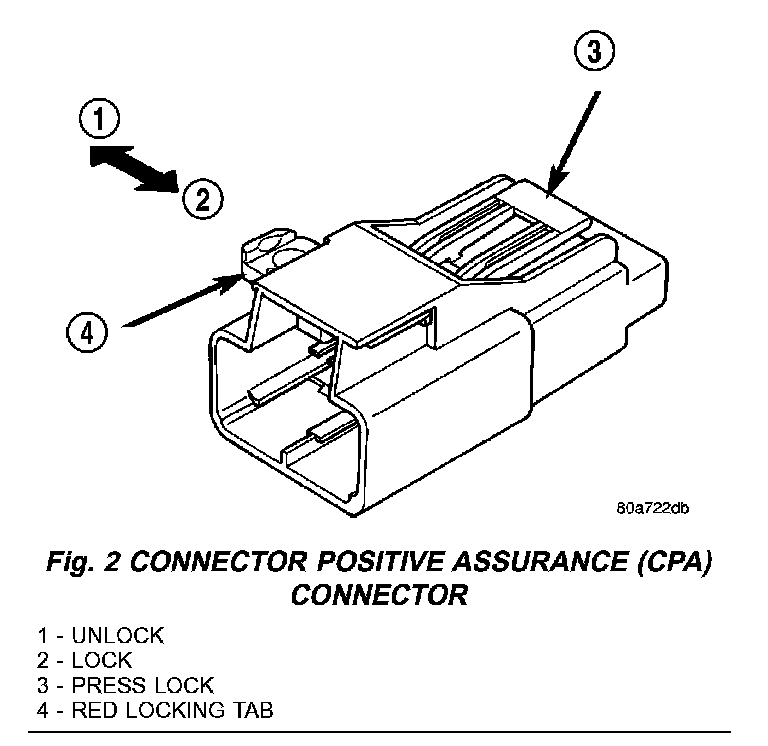 3

1

2

4

80a722db

Fig. 2 CONNECTOR POSITIVE ASSURANCE (CPA) CONNECTOR

1 - UNLOCK
2 - LOCK
3 - PRESS LOCK
4 - RED LOCKING TAB