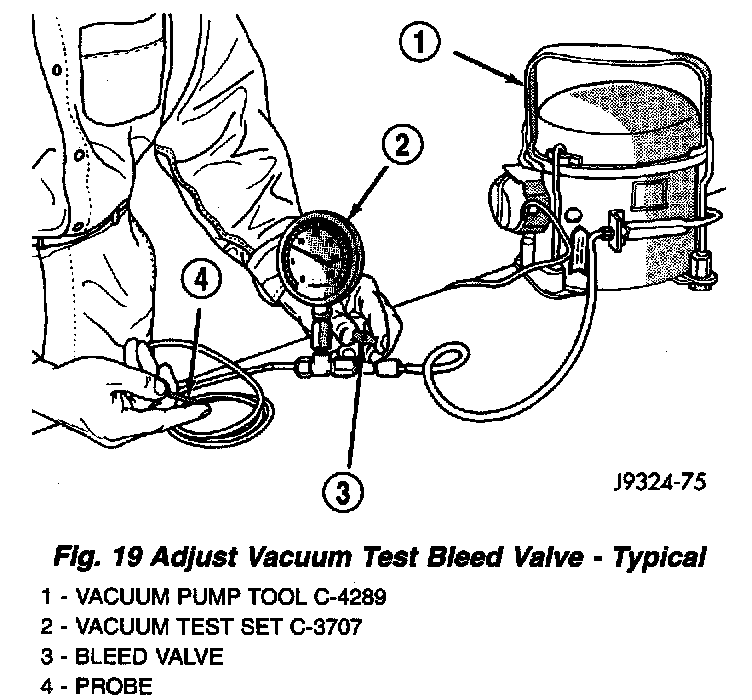 1
2
4
3
J9324-75

Fig. 19 Adjust Vacuum Test Bleed Valve - Typical

1 - VACUUM PUMP TOOL C-4289
2 - VACUUM TEST SET C-3707
3 - BLEED VALVE
4 - PROBE