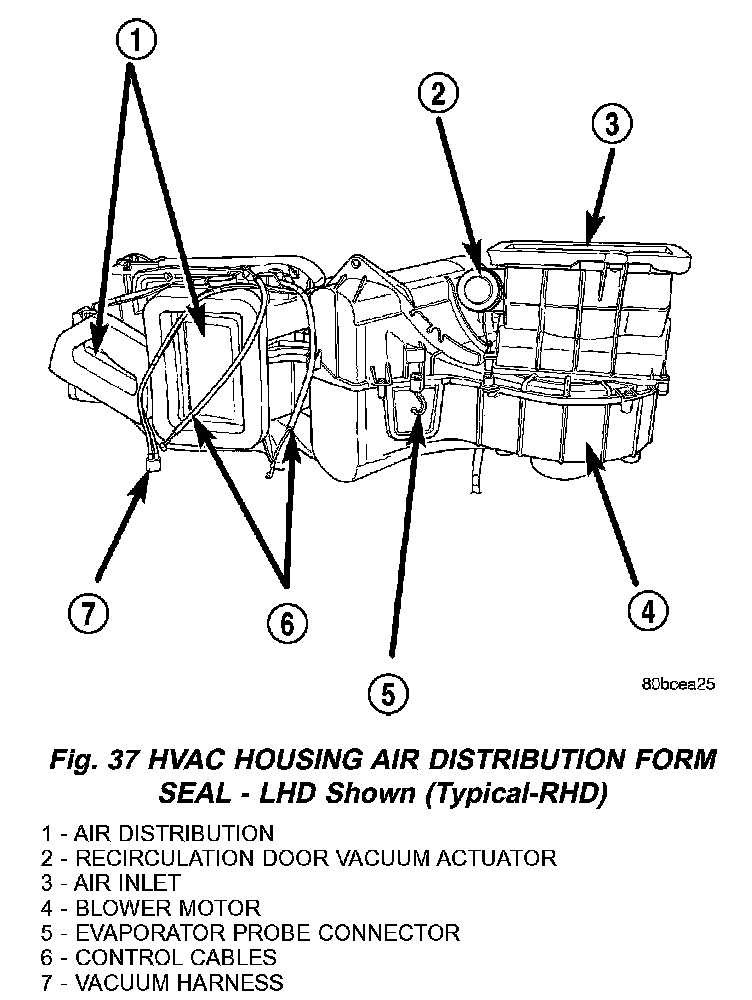 1
2
3
7
6
4
5
80bcea25

Fig. 37 HVAC HOUSING AIR DISTRIBUTION FORM SEAL - LHD Shown (Typical-RHD)

1 - AIR DISTRIBUTION
2 - RECIRCULATION DOOR VACUUM ACTUATOR
3 - AIR INLET
4 - BLOWER MOTOR
5 - EVAPORATOR PROBE CONNECTOR
6 - CONTROL CABLES
7 - VACUUM HARNESS