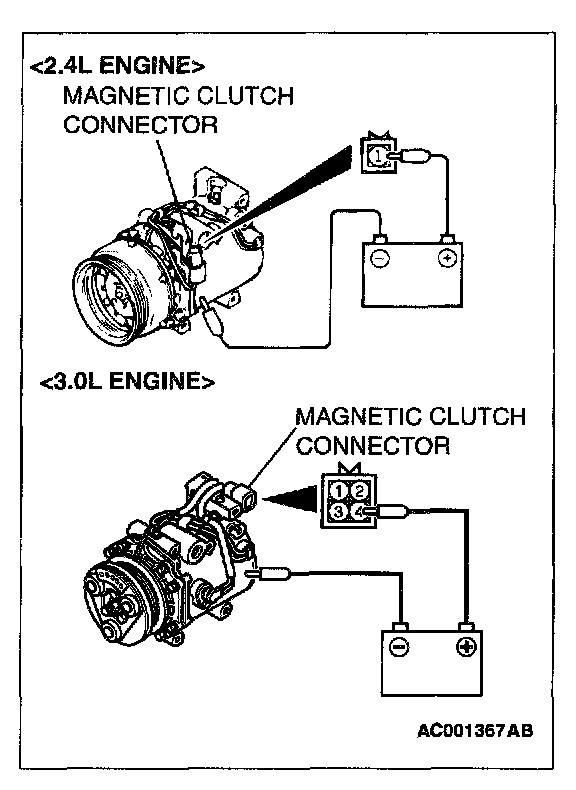 <2.4L ENGINE>
MAGNETIC CLUTCH CONNECTOR

1

−
+

<3.0L ENGINE>

MAGNETIC CLUTCH CONNECTOR

1 2
3 4

−
+

AC001367AB