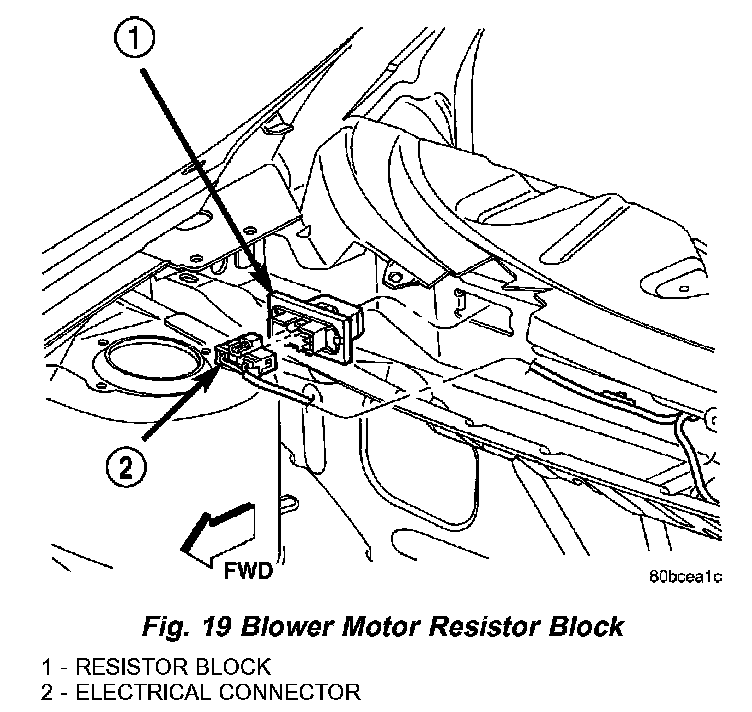 1

2

FWD

80bcea1c

Fig. 19 Blower Motor Resistor Block

1 - RESISTOR BLOCK
2 - ELECTRICAL CONNECTOR