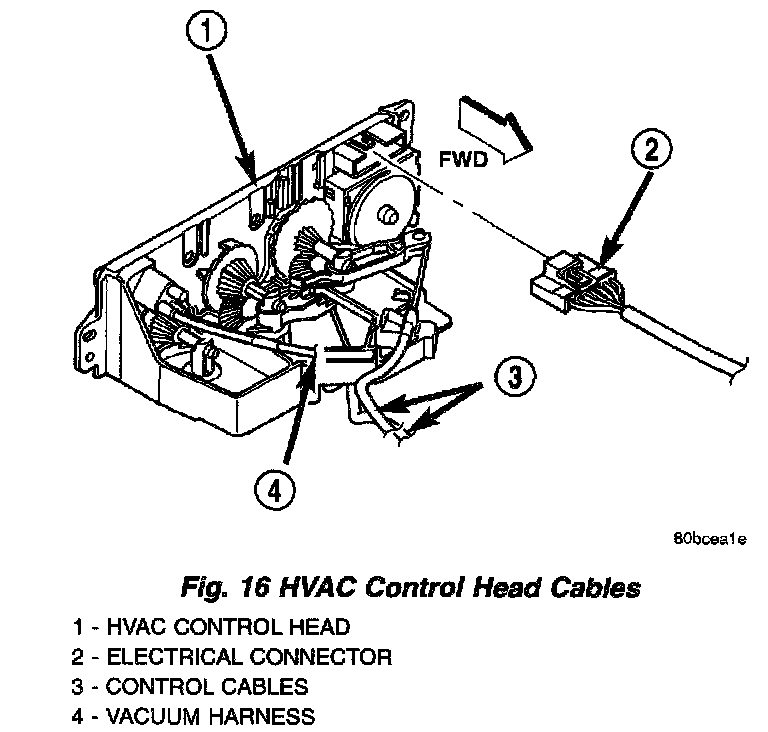 1

FWD

2

3

4

80bcea1e

Fig. 16 HVAC Control Head Cables

1 - HVAC CONTROL HEAD
2 - ELECTRICAL CONNECTOR
3 - CONTROL CABLES
4 - VACUUM HARNESS