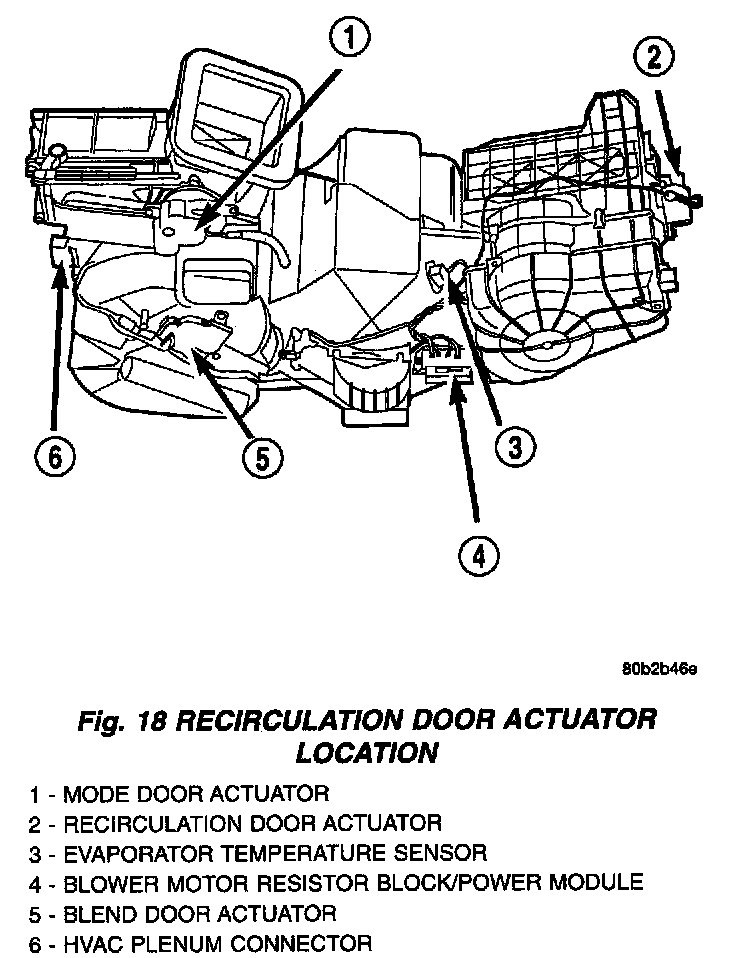 1

2

6

5

3

4

80b2b46e

Fig. 18 RECIRCULATION DOOR ACTUATOR LOCATION

1 - MODE DOOR ACTUATOR
2 - RECIRCULATION DOOR ACTUATOR
3 - EVAPORATOR TEMPERATURE SENSOR
4 - BLOWER MOTOR RESISTOR BLOCK/POWER MODULE
5 - BLEND DOOR ACTUATOR
6 - HVAC PLENUM CONNECTOR