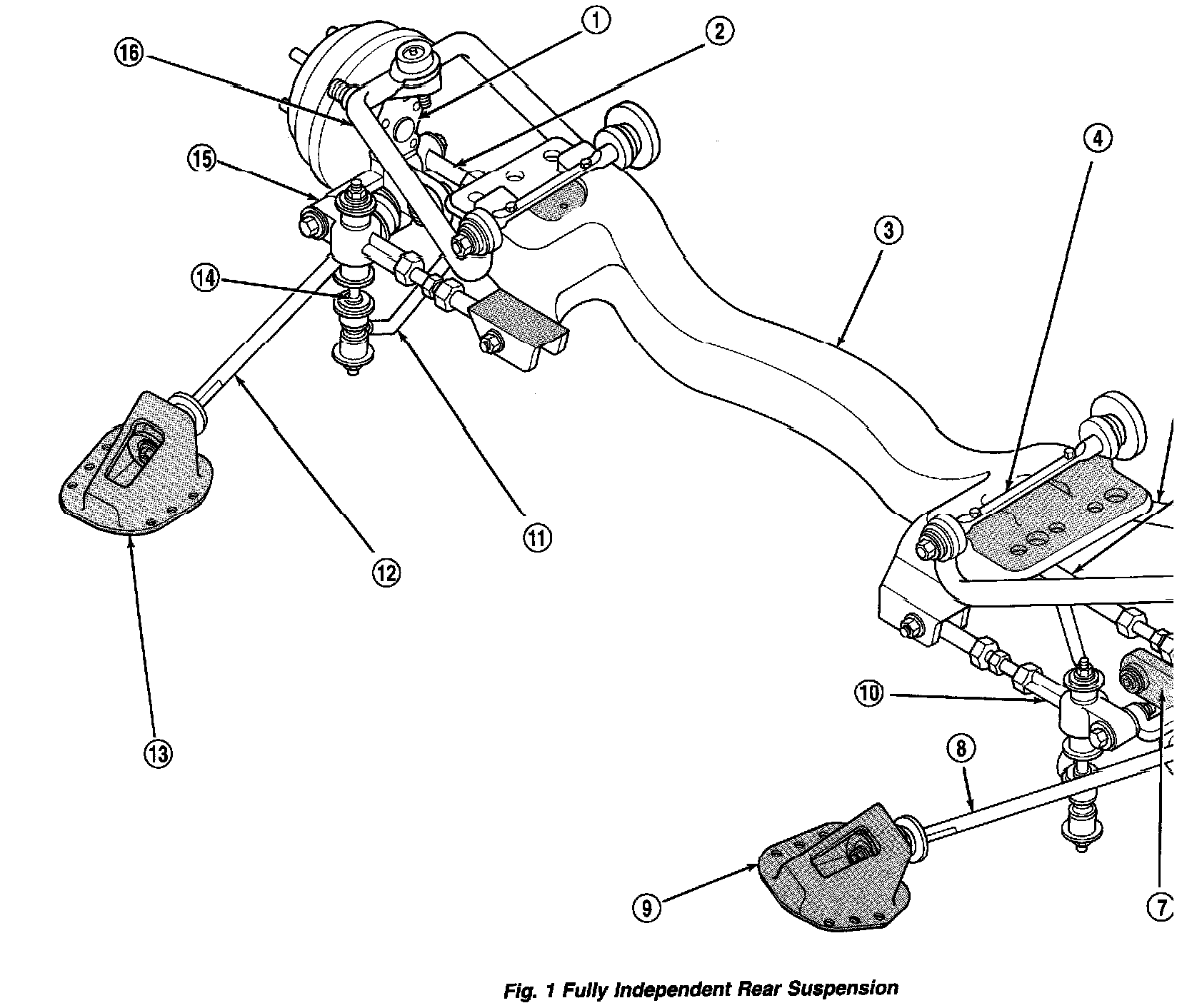 16
1
2
15
4
3
14
11
12
13
10
8
9
7

Fig. 1 Fully Independent Rear Suspension