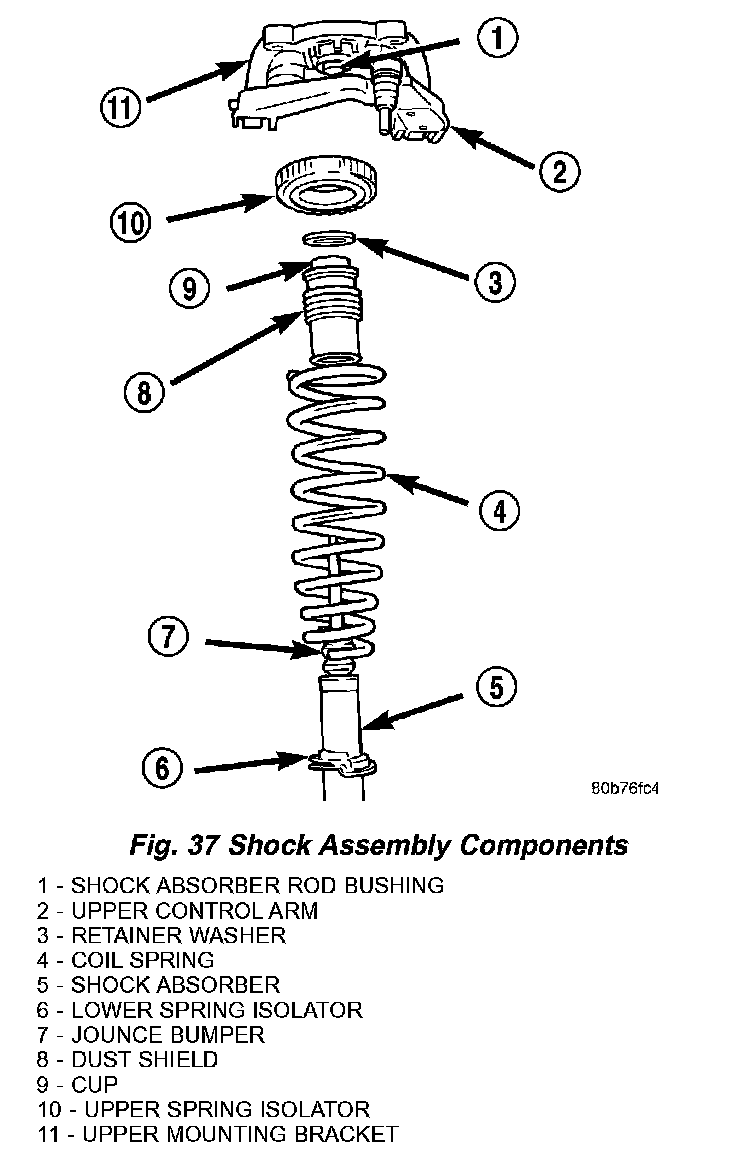 1

11

2

10

3

9

8

4

7

5

6

80b76fc4

Fig. 37 Shock Assembly Components

1 - SHOCK ABSORBER ROD BUSHING
2 - UPPER CONTROL ARM
3 - RETAINER WASHER
4 - COIL SPRING
5 - SHOCK ABSORBER
6 - LOWER SPRING ISOLATOR
7 - JOUNCE BUMPER
8 - DUST SHIELD
9 - CUP
10 - UPPER SPRING ISOLATOR
11 - UPPER MOUNTING BRACKET