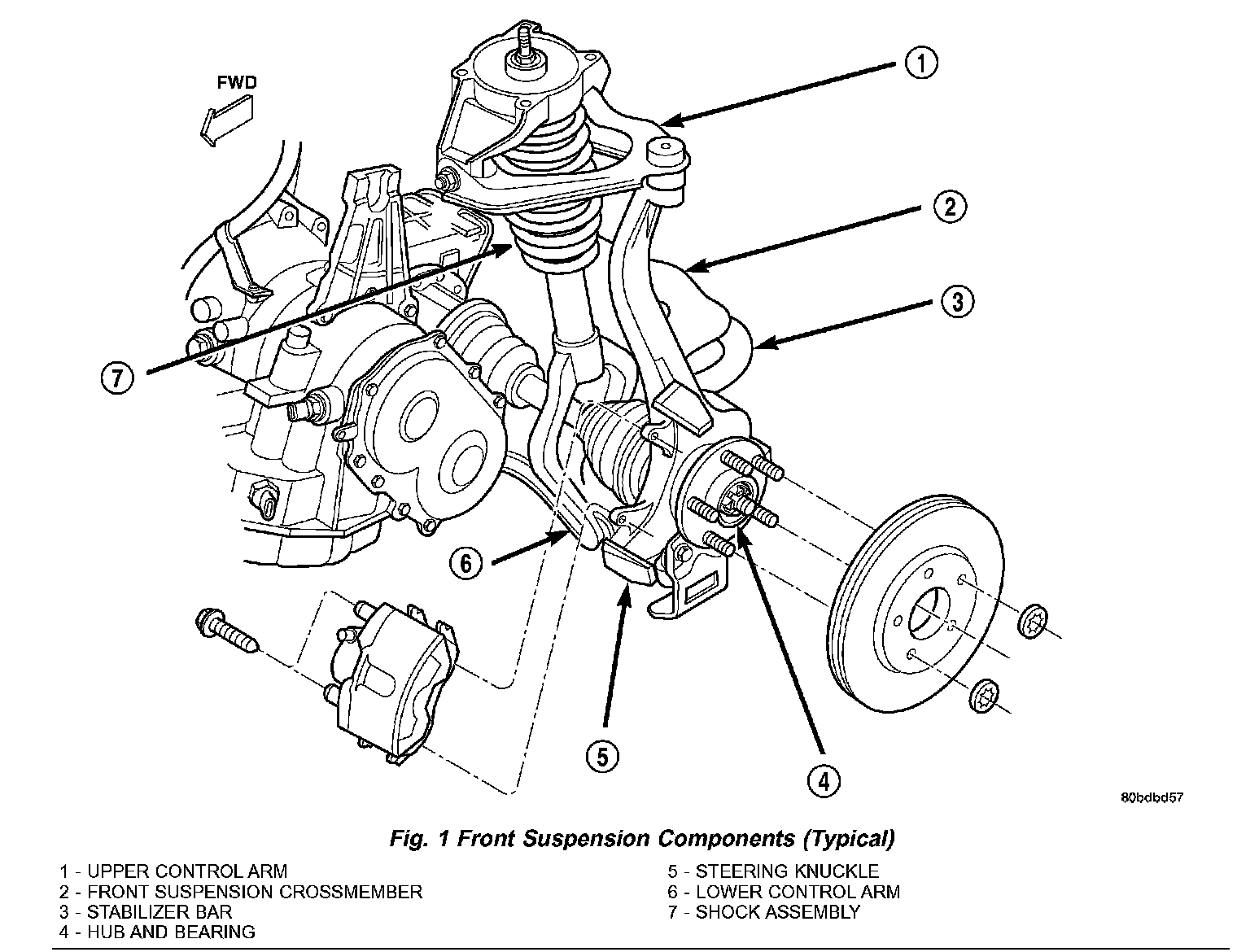 FWD

1

2

3

7

6

5

4

80bdbd57

Fig. 1 Front Suspension Components (Typical)

1 - UPPER CONTROL ARM
2 - FRONT SUSPENSION CROSSMEMBER
3 - STABILIZER BAR
4 - HUB AND BEARING

5 - STEERING KNUCKLE
6 - LOWER CONTROL ARM
7 - SHOCK ASSEMBLY