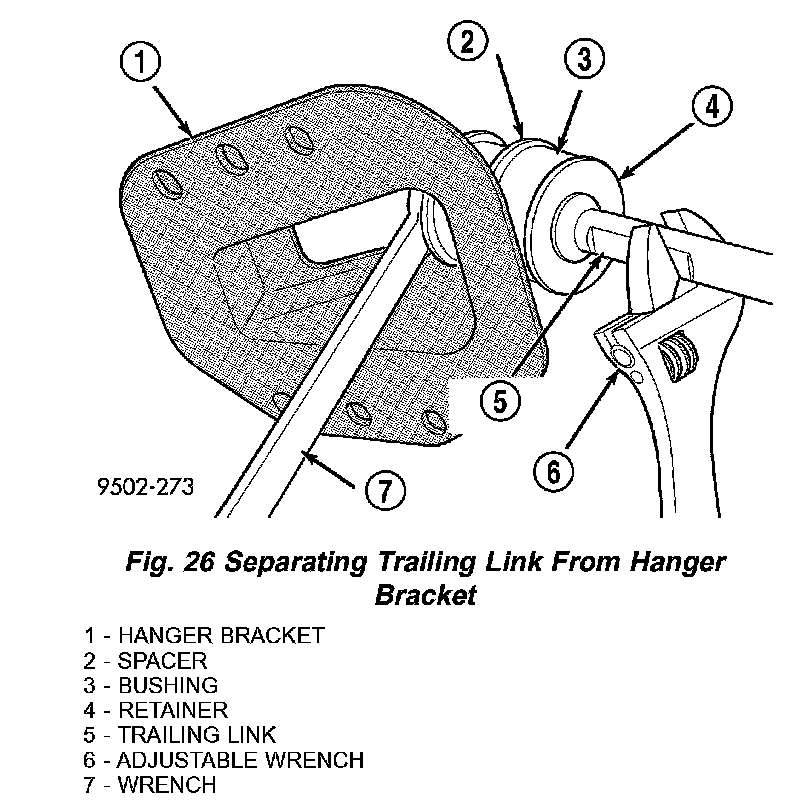 1
2
3
4
5
6
7
9502-273

Fig. 26 Separating Trailing Link From Hanger Bracket

1 - HANGER BRACKET
2 - SPACER
3 - BUSHING
4 - RETAINER
5 - TRAILING LINK
6 - ADJUSTABLE WRENCH
7 - WRENCH