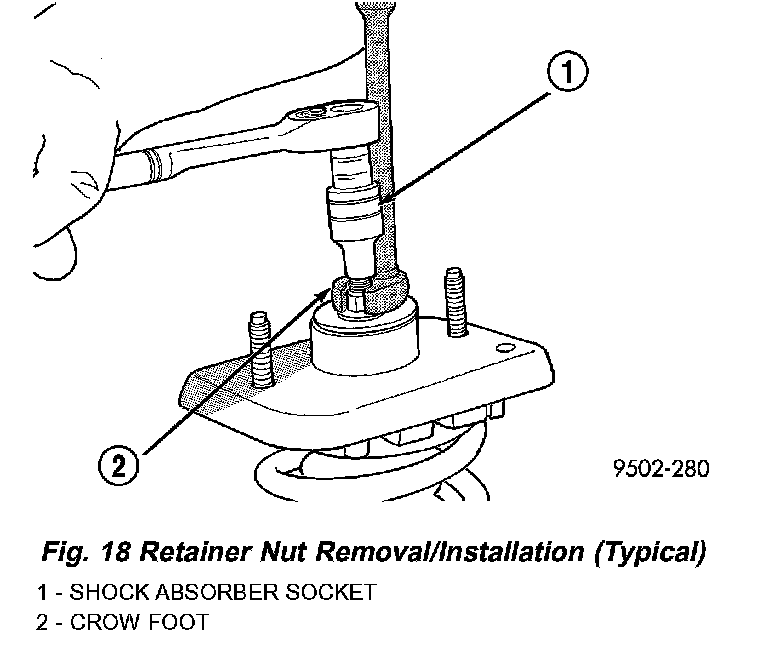 1

2

9502-280

Fig. 18 Retainer Nut Removal/Installation (Typical)

1 - SHOCK ABSORBER SOCKET
2 - CROW FOOT