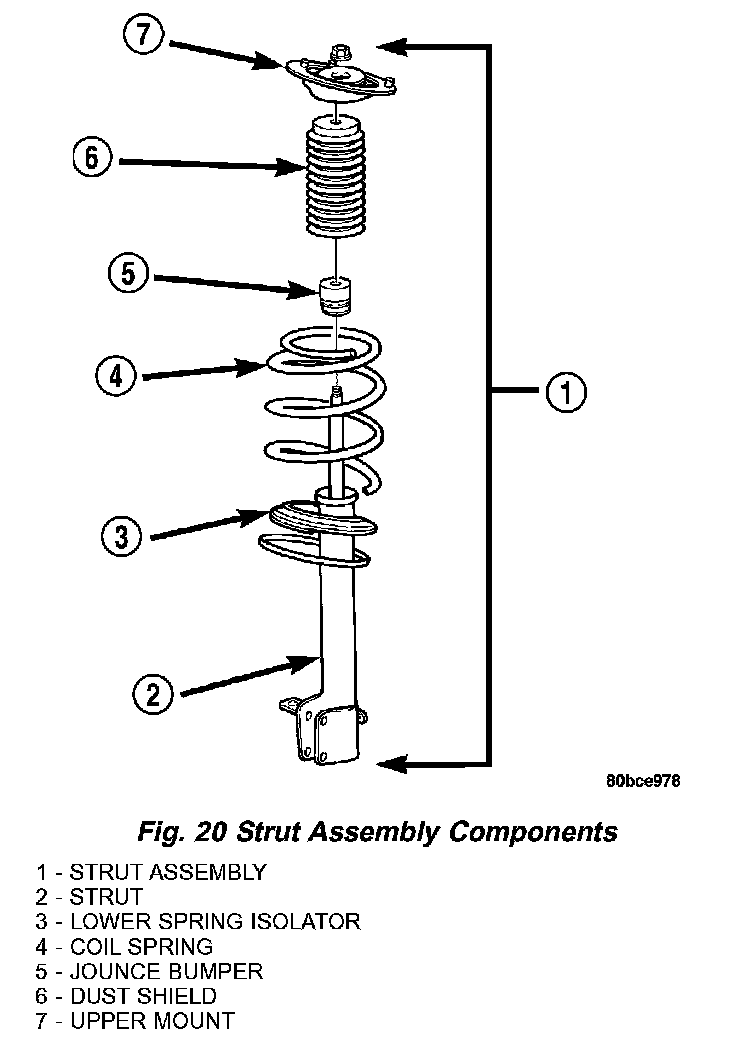 7

6

5

4

1

3

2

80bce978

Fig. 20 Strut Assembly Components

1 - STRUT ASSEMBLY
2 - STRUT
3 - LOWER SPRING ISOLATOR
4 - COIL SPRING
5 - JOUNCE BUMPER
6 - DUST SHIELD
7 - UPPER MOUNT