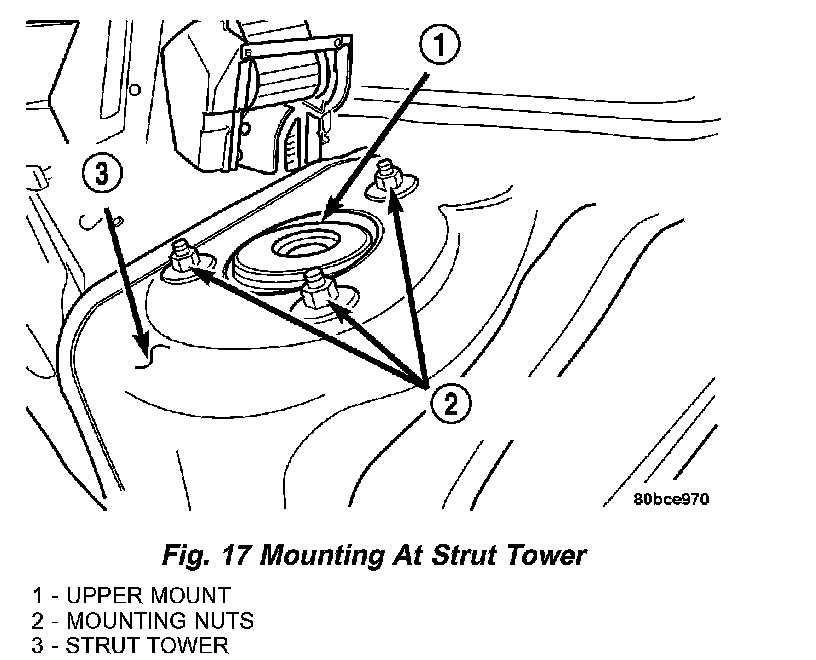 1

3

2

80bce970

Fig. 17 Mounting At Strut Tower

1 - UPPER MOUNT
2 - MOUNTING NUTS
3 - STRUT TOWER