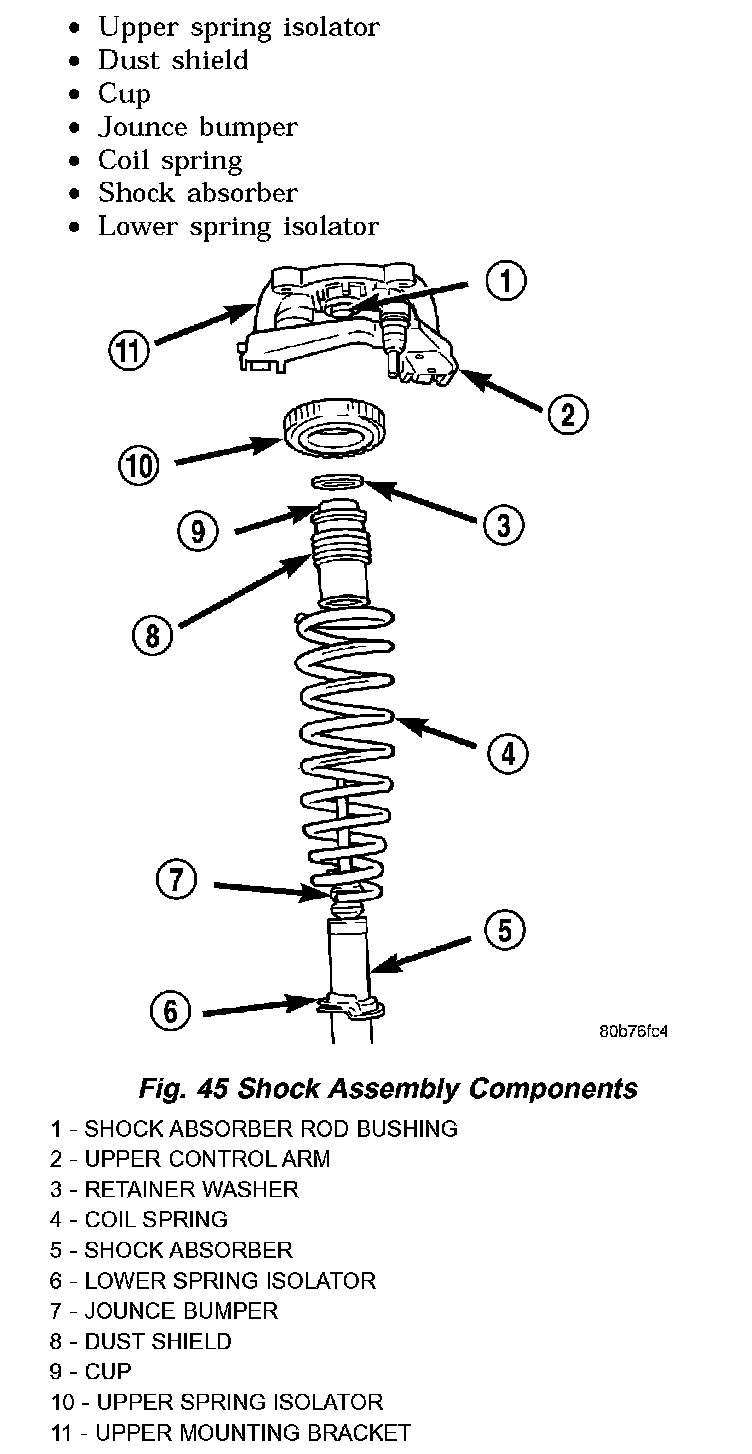 • Upper spring isolator
• Dust shield
• Cup
• Jounce bumper
• Coil spring
• Shock absorber
• Lower spring isolator

1
11
2
10
3
9
8
4
7
5
6

80b76fc4

Fig. 45 Shock Assembly Components

1 - SHOCK ABSORBER ROD BUSHING
2 - UPPER CONTROL ARM
3 - RETAINER WASHER
4 - COIL SPRING
5 - SHOCK ABSORBER
6 - LOWER SPRING ISOLATOR
7 - JOUNCE BUMPER
8 - DUST SHIELD
9 - CUP
10 - UPPER SPRING ISOLATOR
11 - UPPER MOUNTING BRACKET