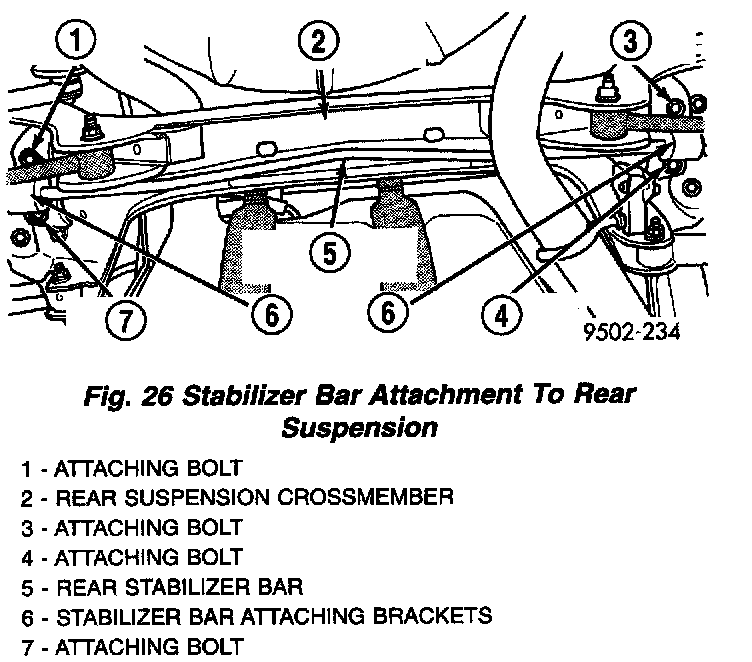 1
2
3
5
7
6
6
4
9502-234

Fig. 26 Stabilizer Bar Attachment To Rear Suspension

1 - ATTACHING BOLT
2 - REAR SUSPENSION CROSSMEMBER
3 - ATTACHING BOLT
4 - ATTACHING BOLT
5 - REAR STABILIZER BAR
6 - STABILIZER BAR ATTACHING BRACKETS
7 - ATTACHING BOLT