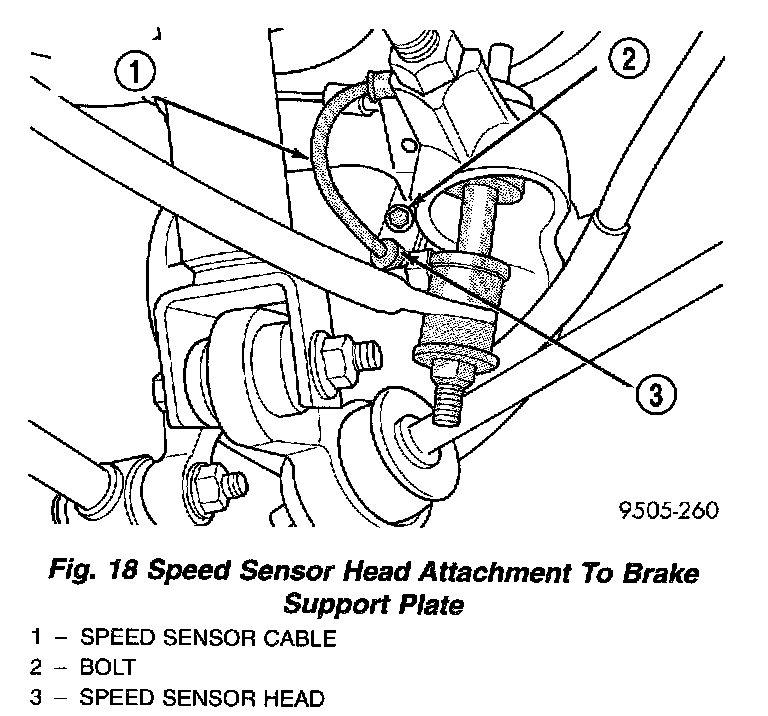 1
2
3
9505-260

Fig. 18 Speed Sensor Head Attachment To Brake Support Plate

1 – SPEED SENSOR CABLE
2 – BOLT
3 – SPEED SENSOR HEAD