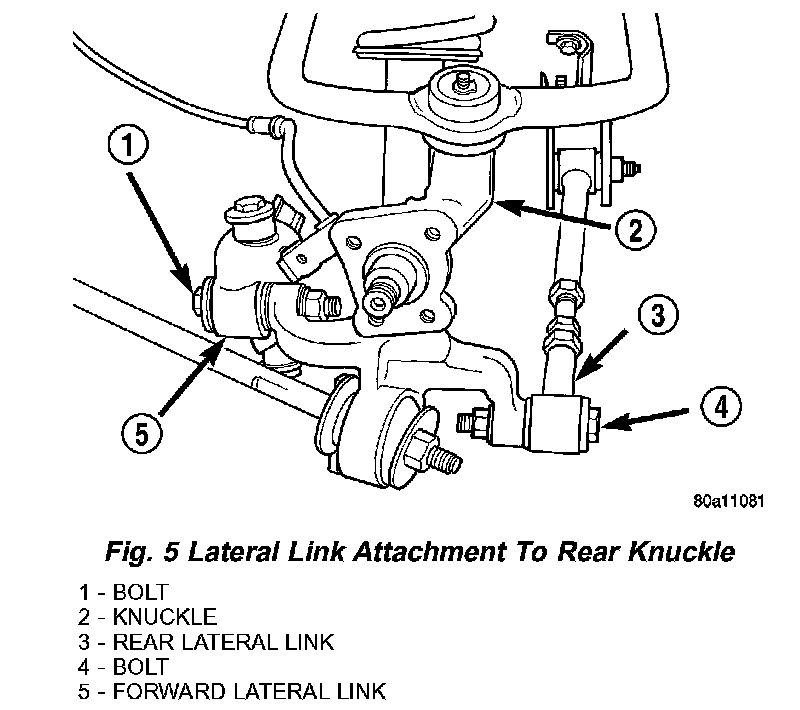 1

2

3

4

5

80a11081

Fig. 5 Lateral Link Attachment To Rear Knuckle

1 - BOLT
2 - KNUCKLE
3 - REAR LATERAL LINK
4 - BOLT
5 - FORWARD LATERAL LINK