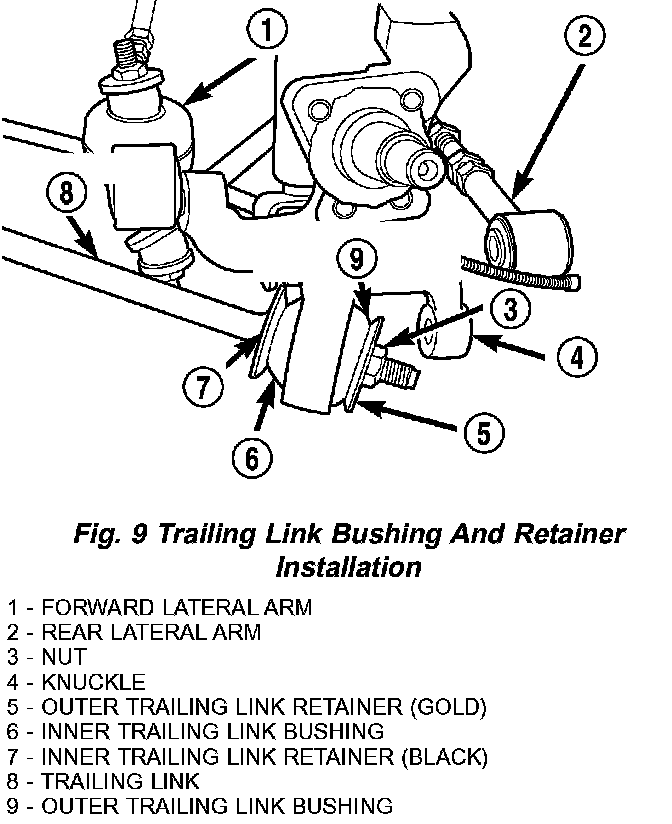 1
2
8
9
3
4
7
5
6

Fig. 9 Trailing Link Bushing And Retainer Installation

1 - FORWARD LATERAL ARM
2 - REAR LATERAL ARM
3 - NUT
4 - KNUCKLE
5 - OUTER TRAILING LINK RETAINER (GOLD)
6 - INNER TRAILING LINK BUSHING
7 - INNER TRAILING LINK RETAINER (BLACK)
8 - TRAILING LINK
9 - OUTER TRAILING LINK BUSHING