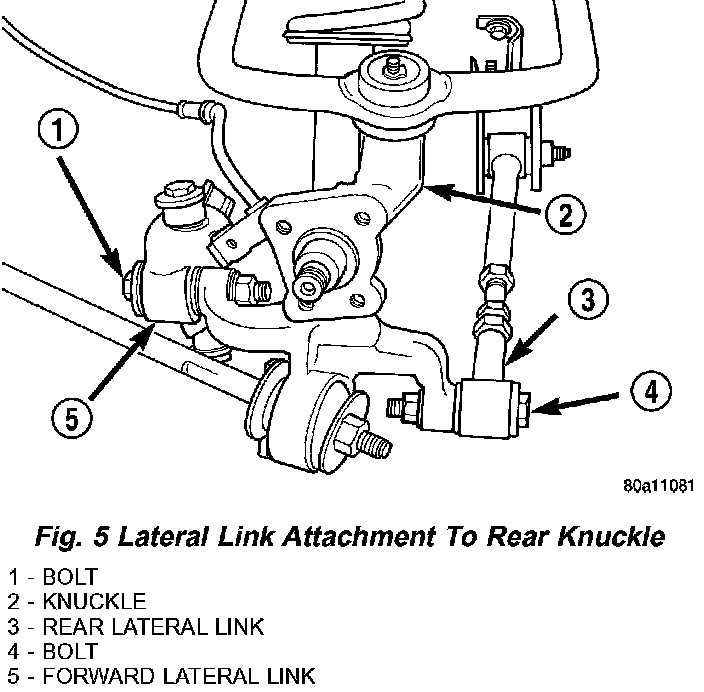 1

2

3

4

5

80a11081

Fig. 5 Lateral Link Attachment To Rear Knuckle

1 - BOLT
2 - KNUCKLE
3 - REAR LATERAL LINK
4 - BOLT
5 - FORWARD LATERAL LINK