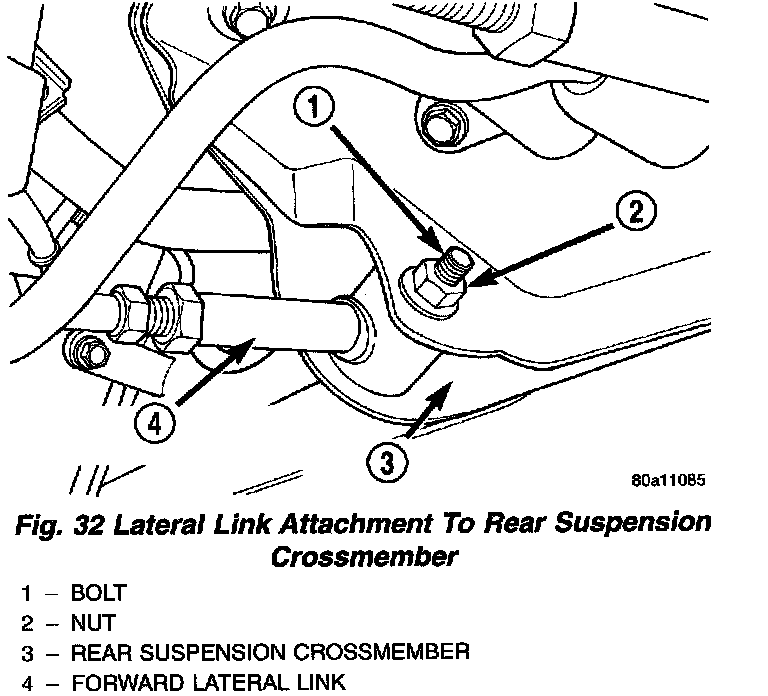 1
2
4
3
80a11085

Fig. 32 Lateral Link Attachment To Rear Suspension Crossmember

1 – BOLT
2 – NUT
3 – REAR SUSPENSION CROSSMEMBER
4 – FORWARD LATERAL LINK