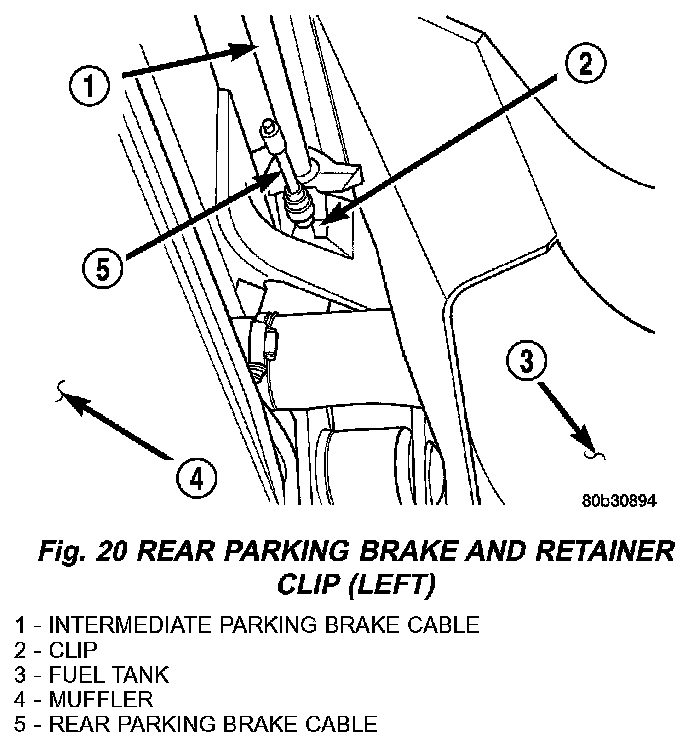 1
2
5
3
4
80b30894

Fig. 20 REAR PARKING BRAKE AND RETAINER CLIP (LEFT)

1 - INTERMEDIATE PARKING BRAKE CABLE
2 - CLIP
3 - FUEL TANK
4 - MUFFLER
5 - REAR PARKING BRAKE CABLE