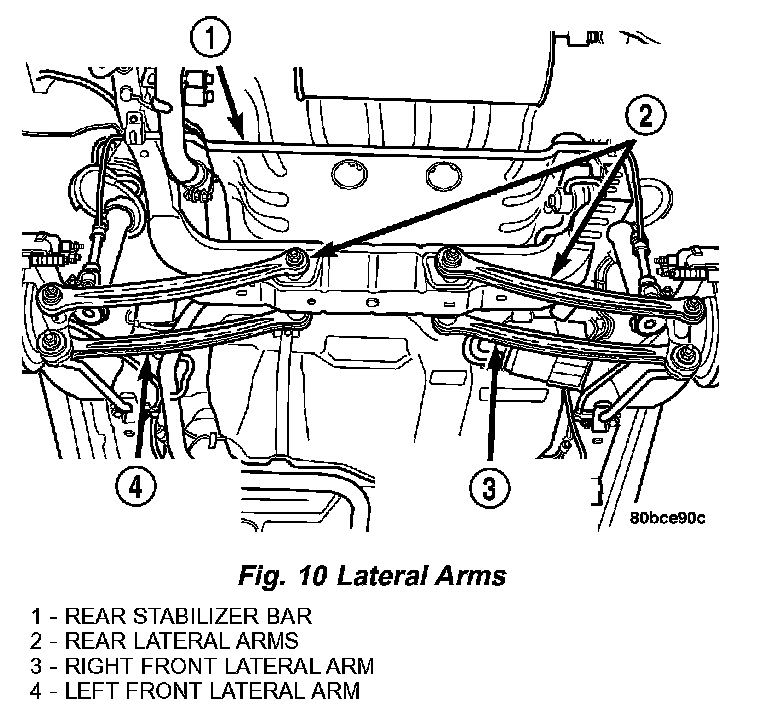 1

2

4

3

80bce90c

Fig. 10 Lateral Arms

1 - REAR STABILIZER BAR
2 - REAR LATERAL ARMS
3 - RIGHT FRONT LATERAL ARM
4 - LEFT FRONT LATERAL ARM