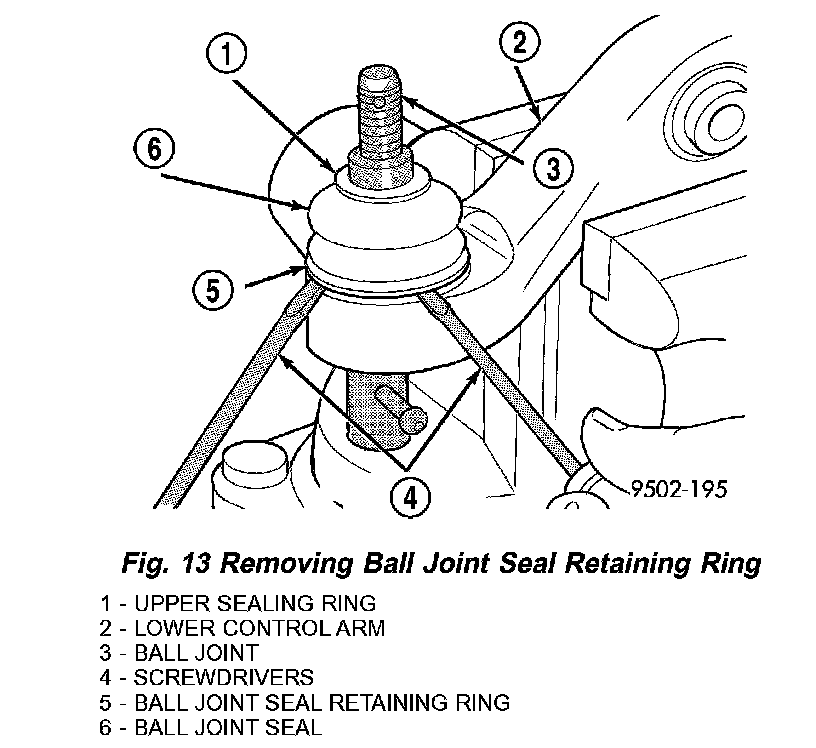 1
2
6
3
5
4
9502-195

Fig. 13 Removing Ball Joint Seal Retaining Ring

1 - UPPER SEALING RING
2 - LOWER CONTROL ARM
3 - BALL JOINT
4 - SCREWDRIVERS
5 - BALL JOINT SEAL RETAINING RING
6 - BALL JOINT SEAL