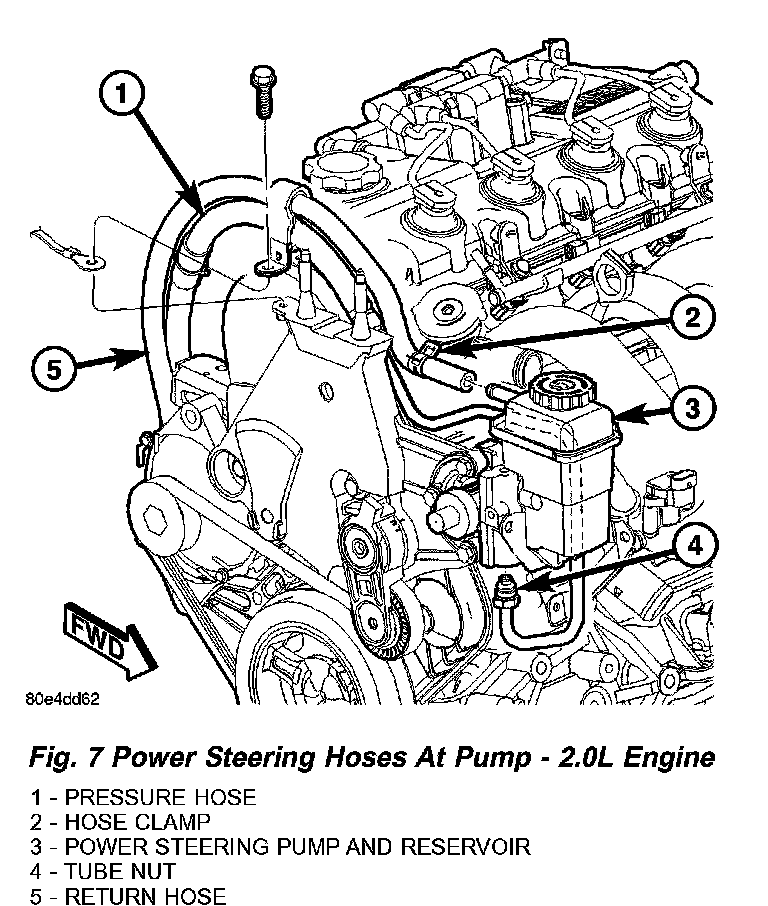 1

2

5

3

4

FWD

80e4dd62

Fig. 7 Power Steering Hoses At Pump - 2.0L Engine

1 - PRESSURE HOSE
2 - HOSE CLAMP
3 - POWER STEERING PUMP AND RESERVOIR
4 - TUBE NUT
5 - RETURN HOSE