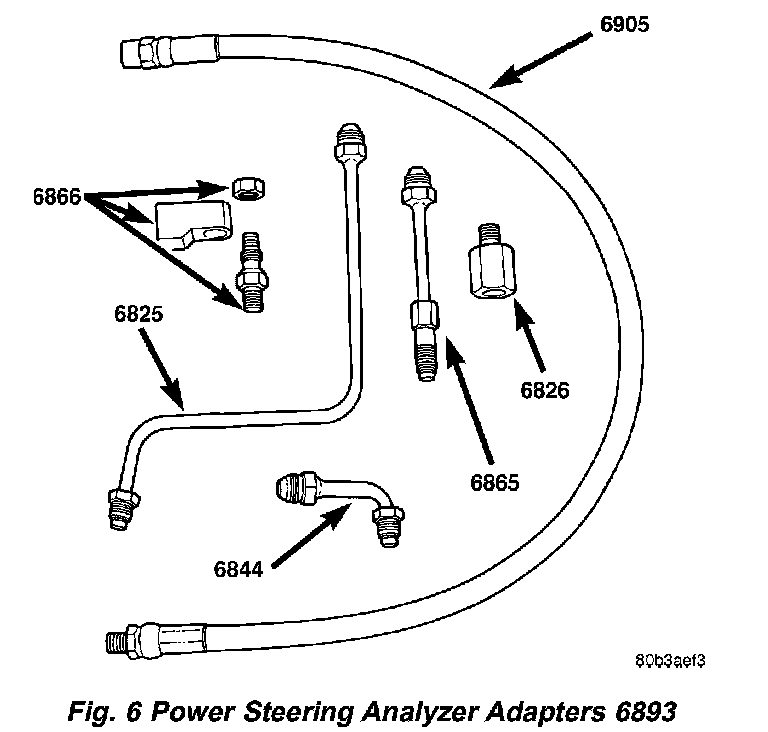 6905

6866

6825

6826

6865

6844

80b3aef3

Fig. 6 Power Steering Analyzer Adapters 6893