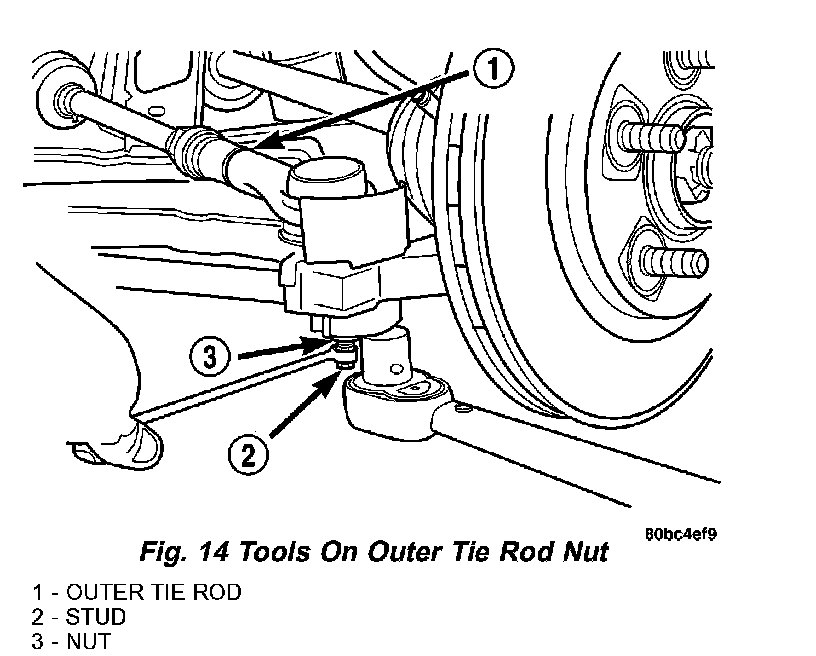 1

3

2

80bc4ef9

Fig. 14 Tools On Outer Tie Rod Nut

1 - OUTER TIE ROD
2 - STUD
3 - NUT