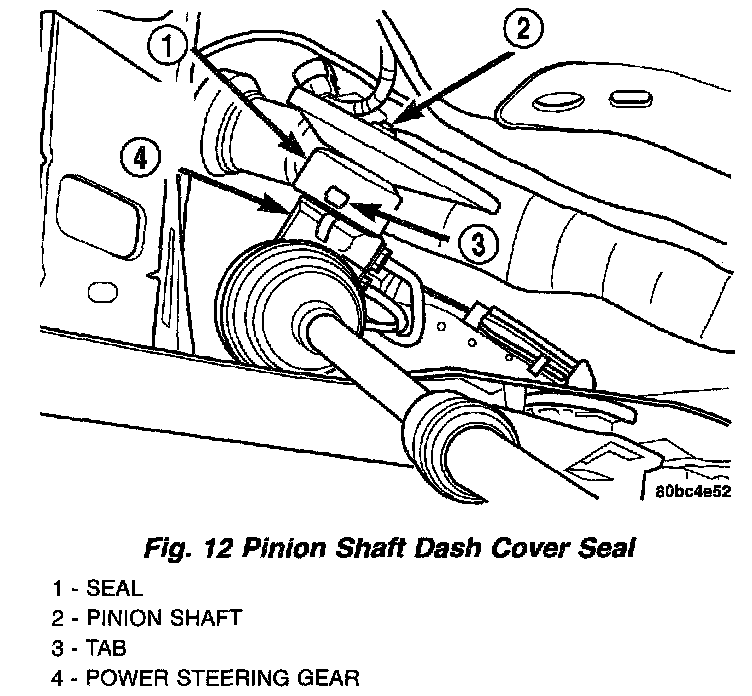 1

2

4

3

80bc4e52

Fig. 12 Pinion Shaft Dash Cover Seal

1 - SEAL
2 - PINION SHAFT
3 - TAB
4 - POWER STEERING GEAR