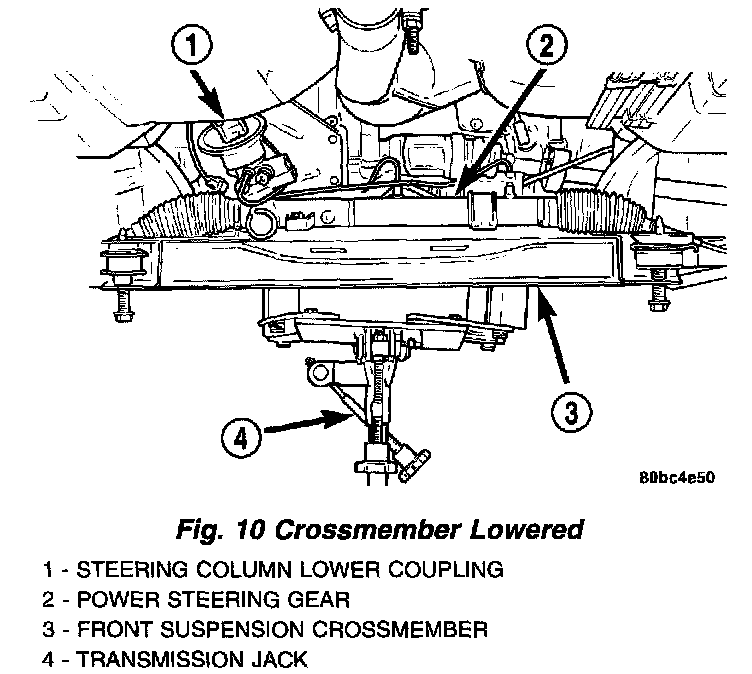 1
2
3
4
80bc4e50

Fig. 10 Crossmember Lowered

1 - STEERING COLUMN LOWER COUPLING
2 - POWER STEERING GEAR
3 - FRONT SUSPENSION CROSSMEMBER
4 - TRANSMISSION JACK