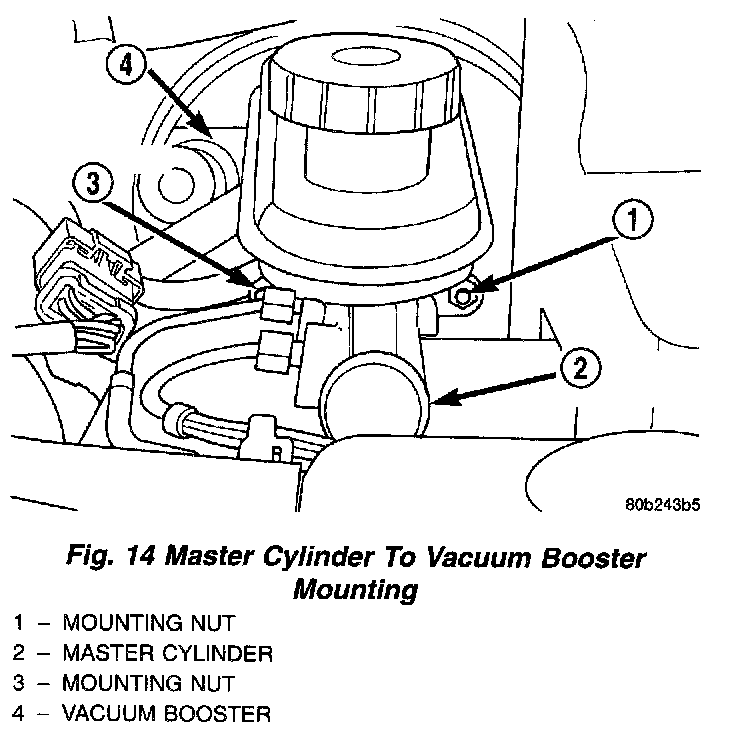 4

3

1

2

R

80b243b5

Fig. 14 Master Cylinder To Vacuum Booster Mounting

1 – MOUNTING NUT
2 – MASTER CYLINDER
3 – MOUNTING NUT
4 – VACUUM BOOSTER