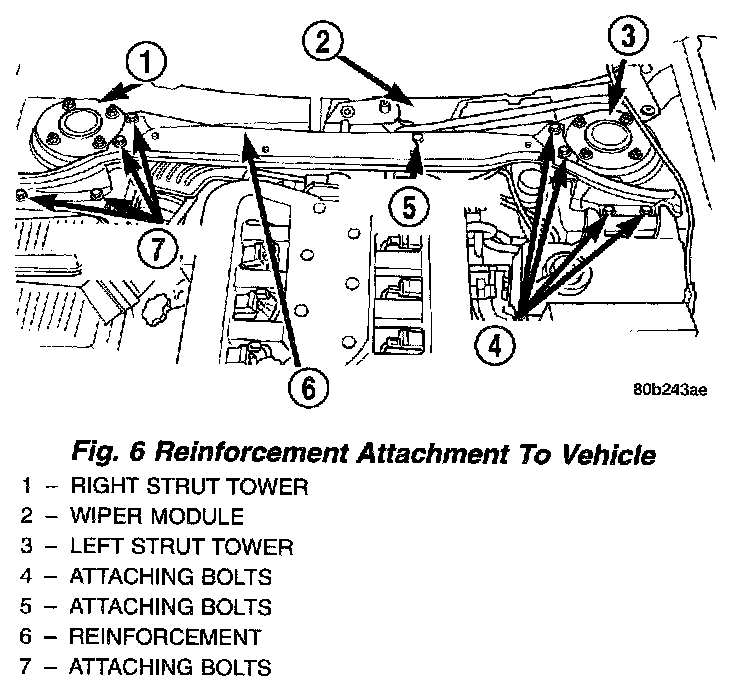 1
2
3
5
7
4
6
80b243ae

Fig. 6 Reinforcement Attachment To Vehicle
1 – RIGHT STRUT TOWER
2 – WIPER MODULE
3 – LEFT STRUT TOWER
4 – ATTACHING BOLTS
5 – ATTACHING BOLTS
6 – REINFORCEMENT
7 – ATTACHING BOLTS