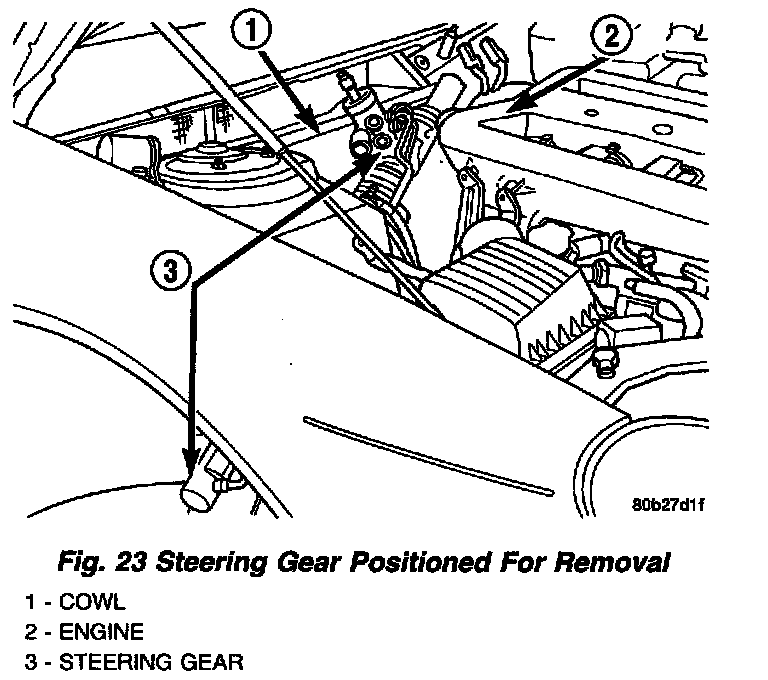 1
2
3
80b27d1f

Fig. 23 Steering Gear Positioned For Removal
1 - COWL
2 - ENGINE
3 - STEERING GEAR